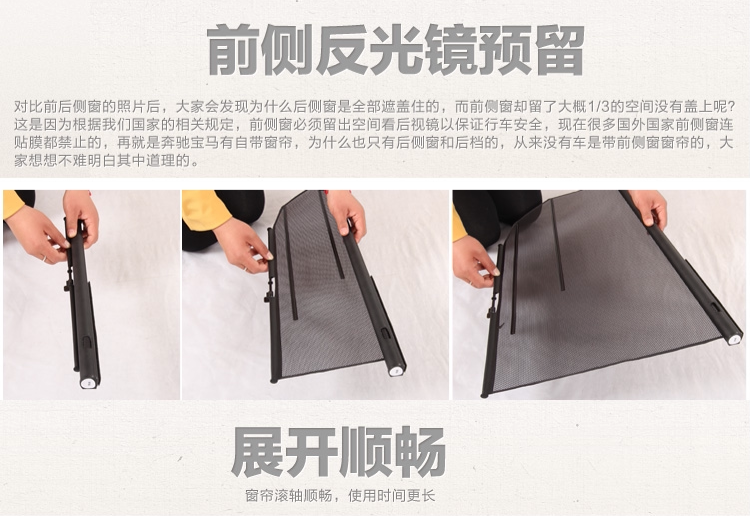 前侧反光镜预留

对比前后侧窗的照片后，大家会发现为什么后侧窗是全部遮盖住的，而前侧窗却留了大概1/3的空间没有盖上呢？这是因为根据我们国家的相关规定，前侧窗必须留出空间看后视镜以保证行车安全，现在很多国外国家前侧窗连贴膜都禁止的，再就是奔驰宝马有自带窗帘，为什么也只有后侧窗和后档的，从来没有车是带前侧窗窗帘的，大家想想不难明白其中道理的。

展开顺畅

窗帘滚轴顺畅，使用时间更长