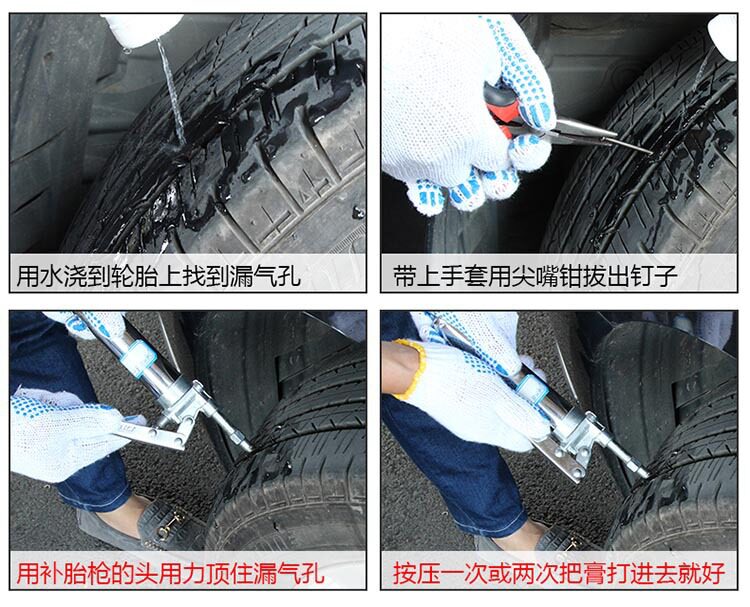 用水浇到轮胎上找到漏气孔

带上手套用尖嘴钳拔出钉子

用补胎枪的头用力顶住漏气孔

按压一次或两次把膏打进去就好