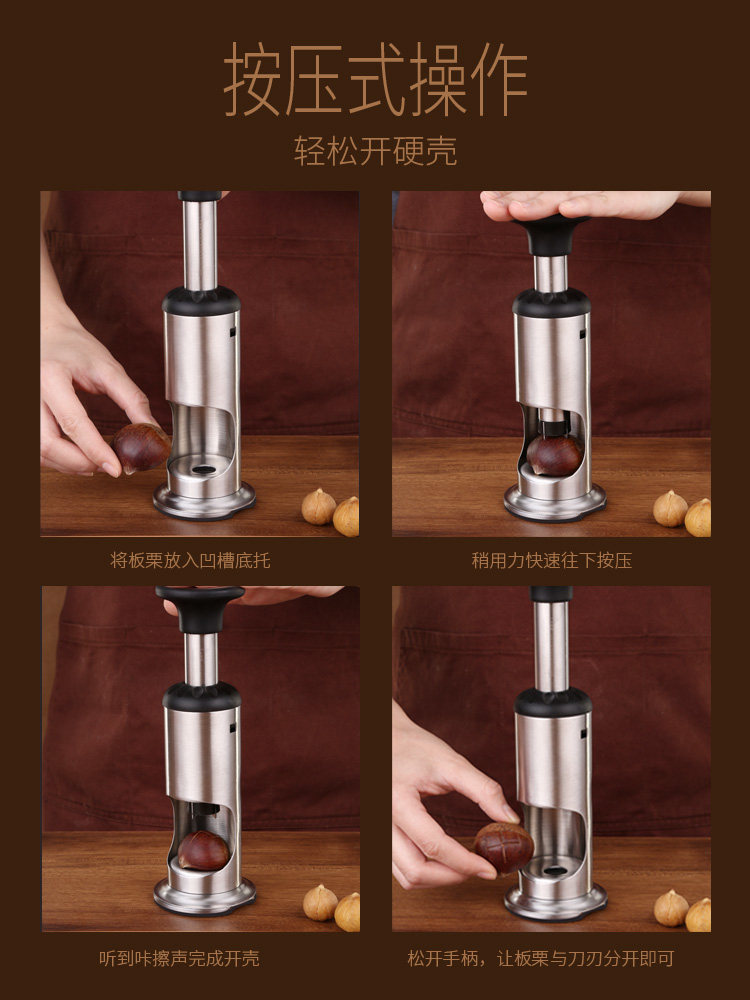 按压式操作
轻松开硬壳

将板栗放入凹槽底托

稍用力快速往下按压

听到咔擦声完成开壳

松开手柄，让板栗与刀刃分开即可