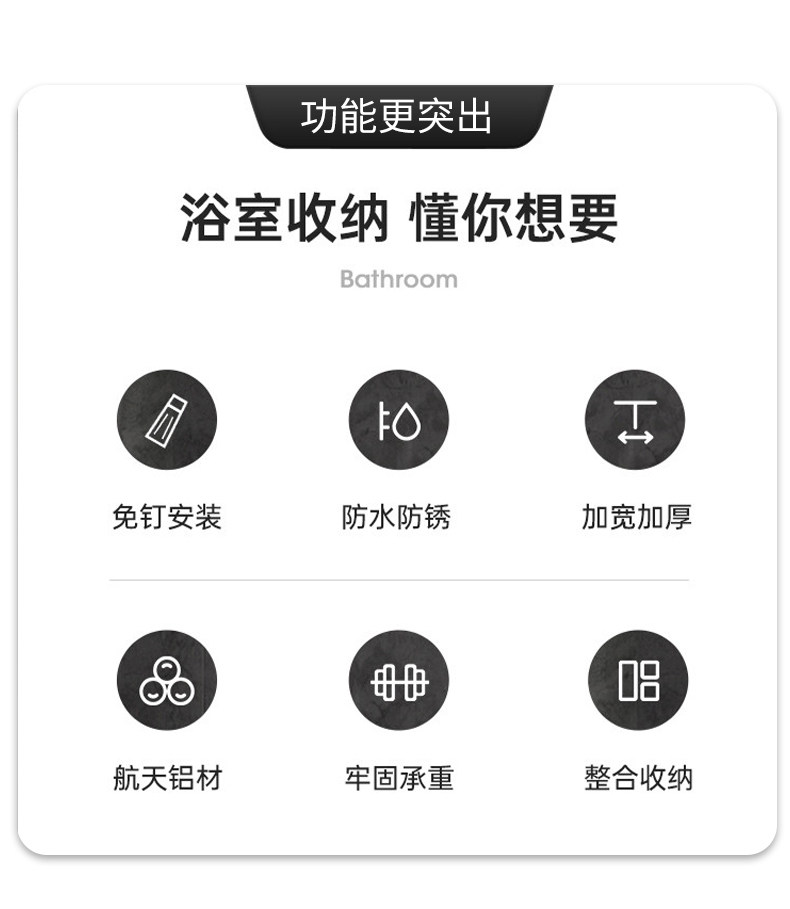 功能更突出

浴室收纳 懂你想要

Bathroom

免钉安装

防水防锈

加宽加厚

航天铝材

牢固承重

整合收纳