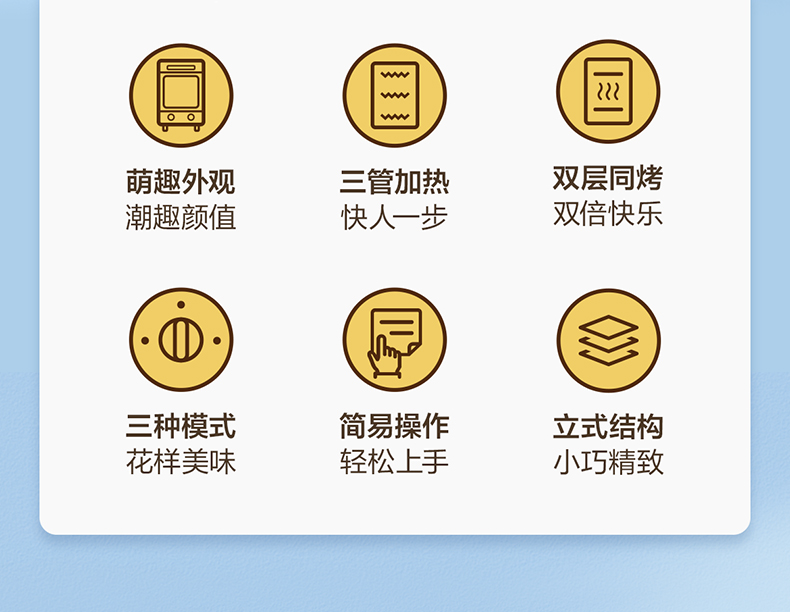 萌趣外观
潮趣颜值

三管加热
快人一步

双层同烤
双倍快乐

三种模式
花样美味

简易操作
轻松上手

立式结构
小巧精致