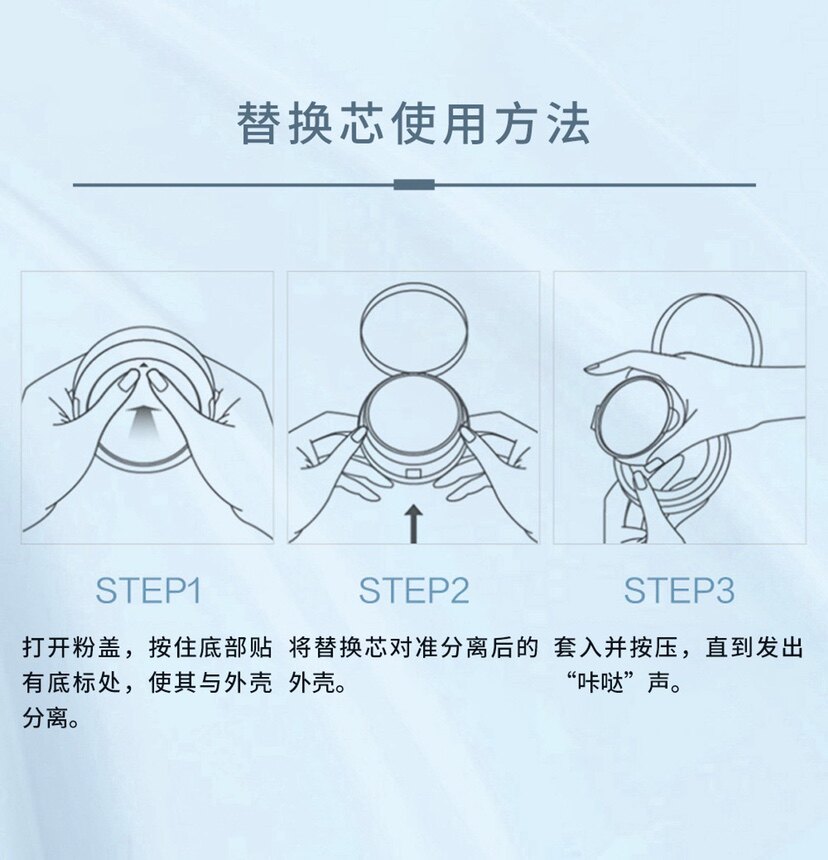 替换芯使用方法

STEP1

打开粉盖，按住底部贴有底标处，使其与外壳分离。

STEP2

将替换芯对准分离后的外壳。

STEP3

套入并按压，直到发出“咔哒”声。