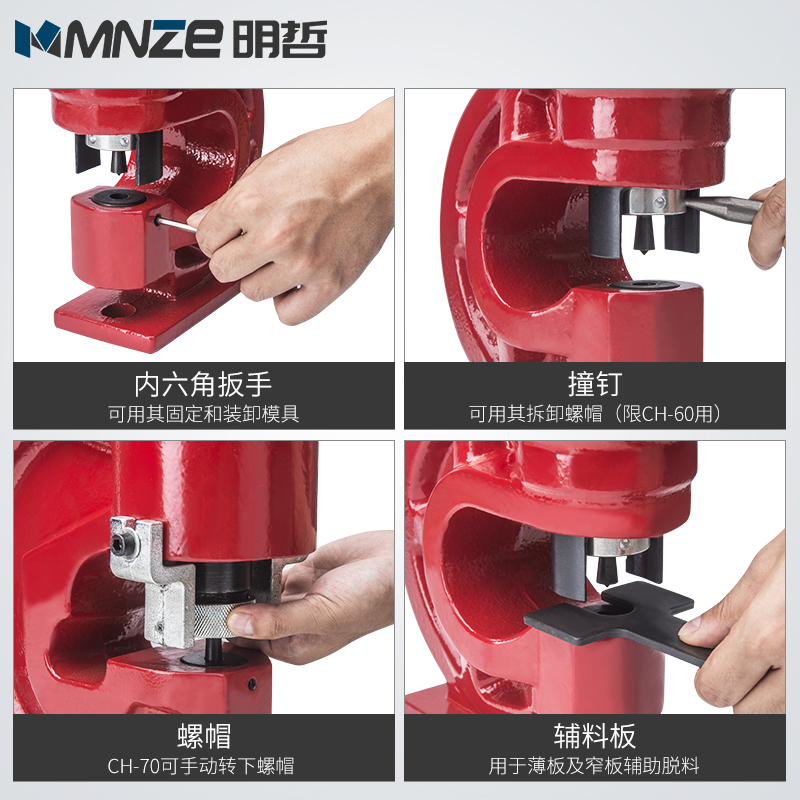 MNZE 明哲

内六角扳手
可用其固定和装卸模具

撞钉
可用其拆卸螺帽（限CH-60用）

螺帽
CH-70可手动转下螺帽

辅料板
用于薄板及窄板辅助脱料