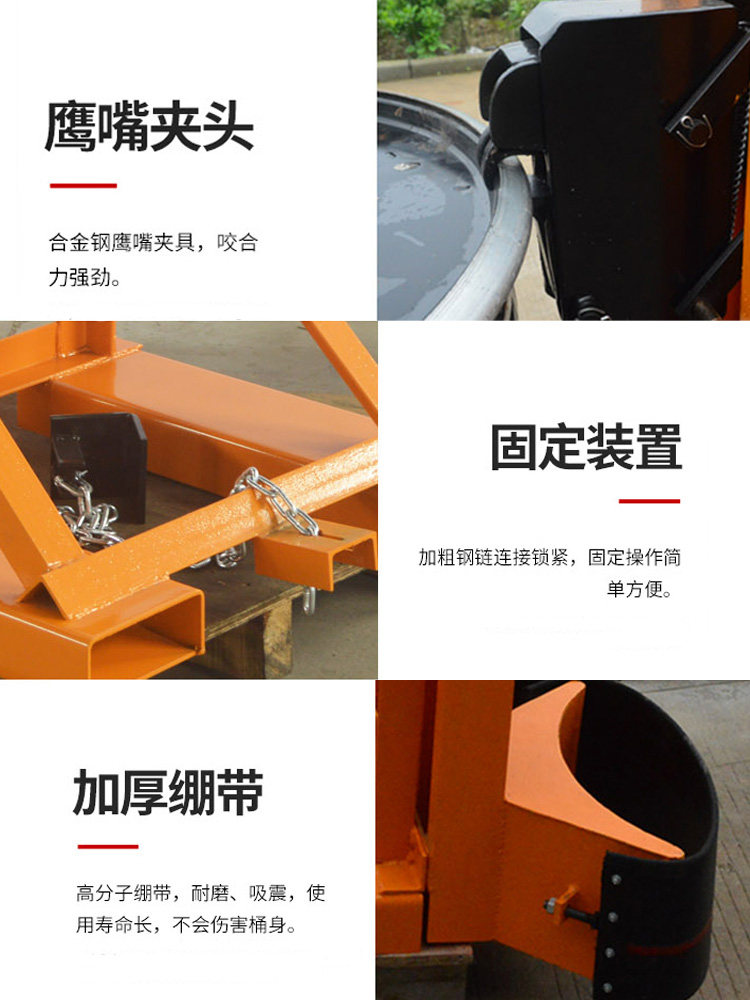 鹰嘴夹头

合金钢鹰嘴夹具，咬合力强劲。

固定装置

加粗钢链连接锁紧，固定操作简单方便。

加厚绷带

高分子绷带，耐磨、吸震，使用寿命长，不会伤害桶身。