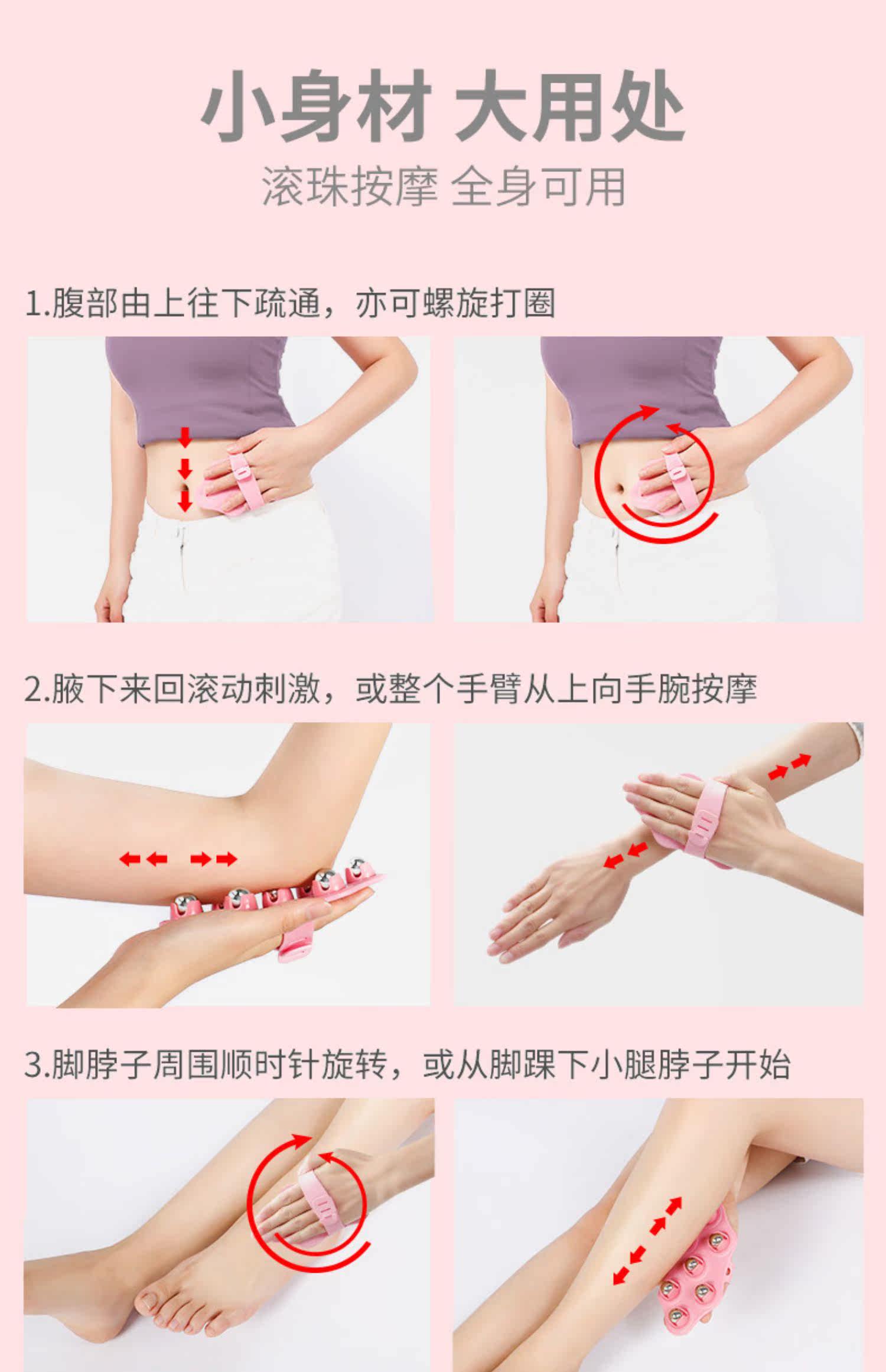 小身材 大用处
滚珠按摩 全身可用

1.腹部由上往下疏通，亦可螺旋打圈

2.腋下来回滚动刺激，或整个手臂从上向手腕按摩

3.脚脖子周围顺时针旋转，或从脚踝下小腿脖子开始