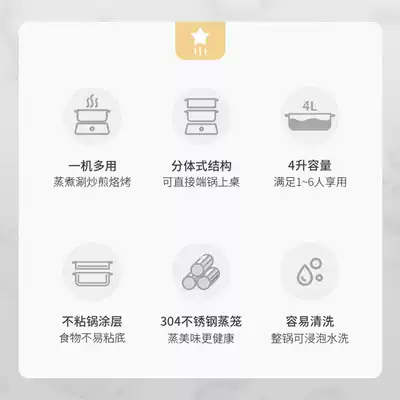 4L

一机多用
蒸煮涮炒煎烙烤

分体式结构
可直接端锅上桌

4升容量
满足1~6人享用

不粘锅涂层
食物不易粘底

304不锈钢蒸笼
蒸美味更健康

容易清洗
整锅可浸泡水洗