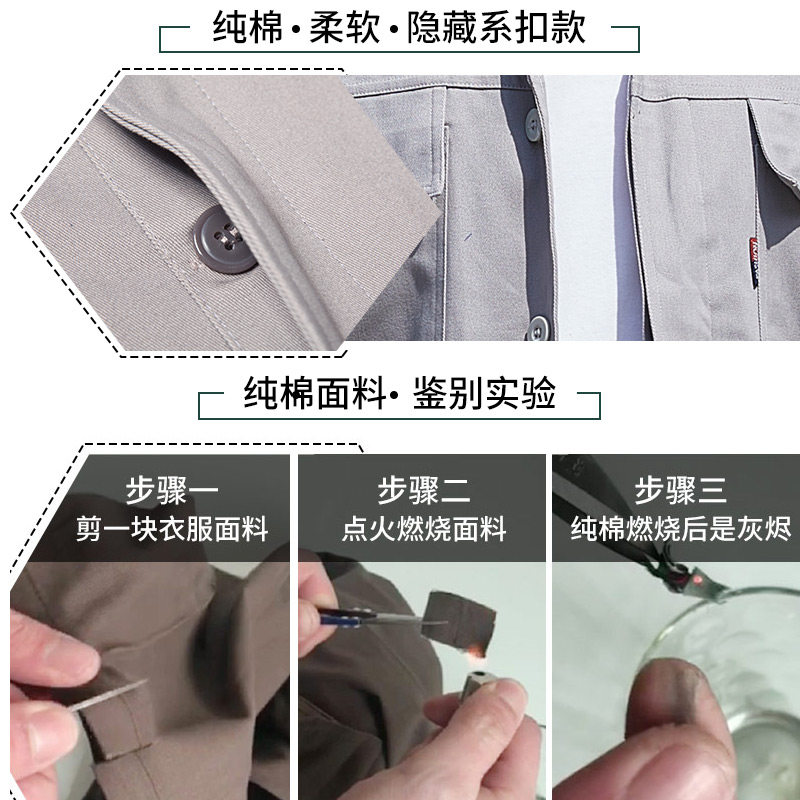 纯棉·柔软·隐藏系扣款

纯棉面料·鉴别实验

步骤一
剪一块衣服面料

步骤二
点火燃烧面料

步骤三
纯棉燃烧后是灰烬