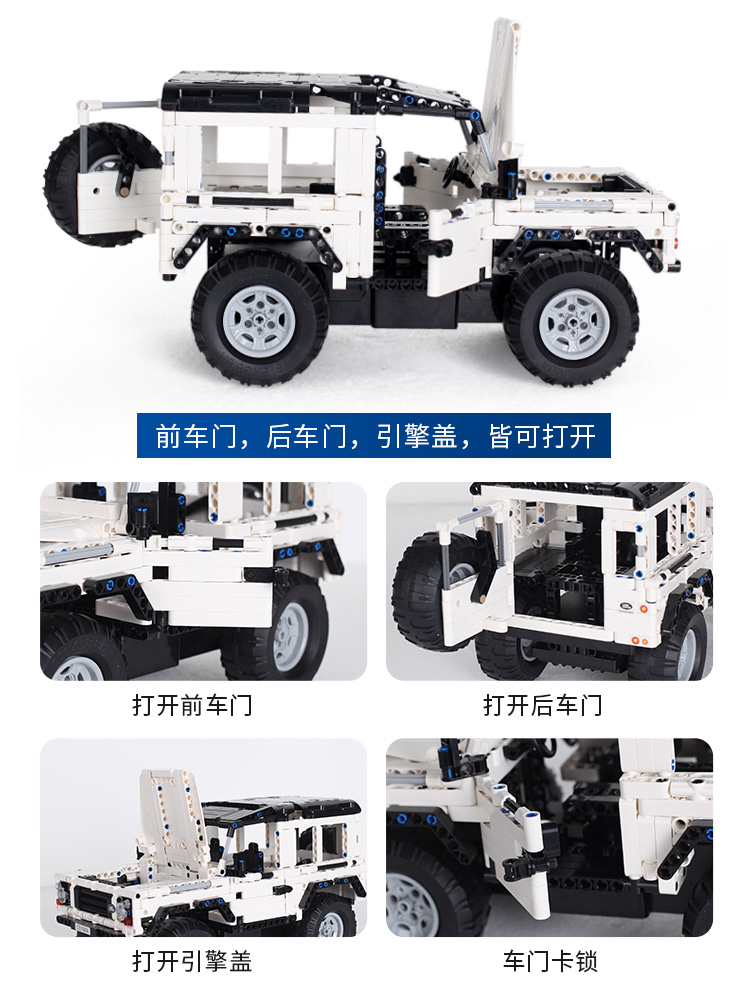 前车门，后车门，引擎盖，皆可打开

打开前车门

打开后车门

打开引擎盖

车门卡锁