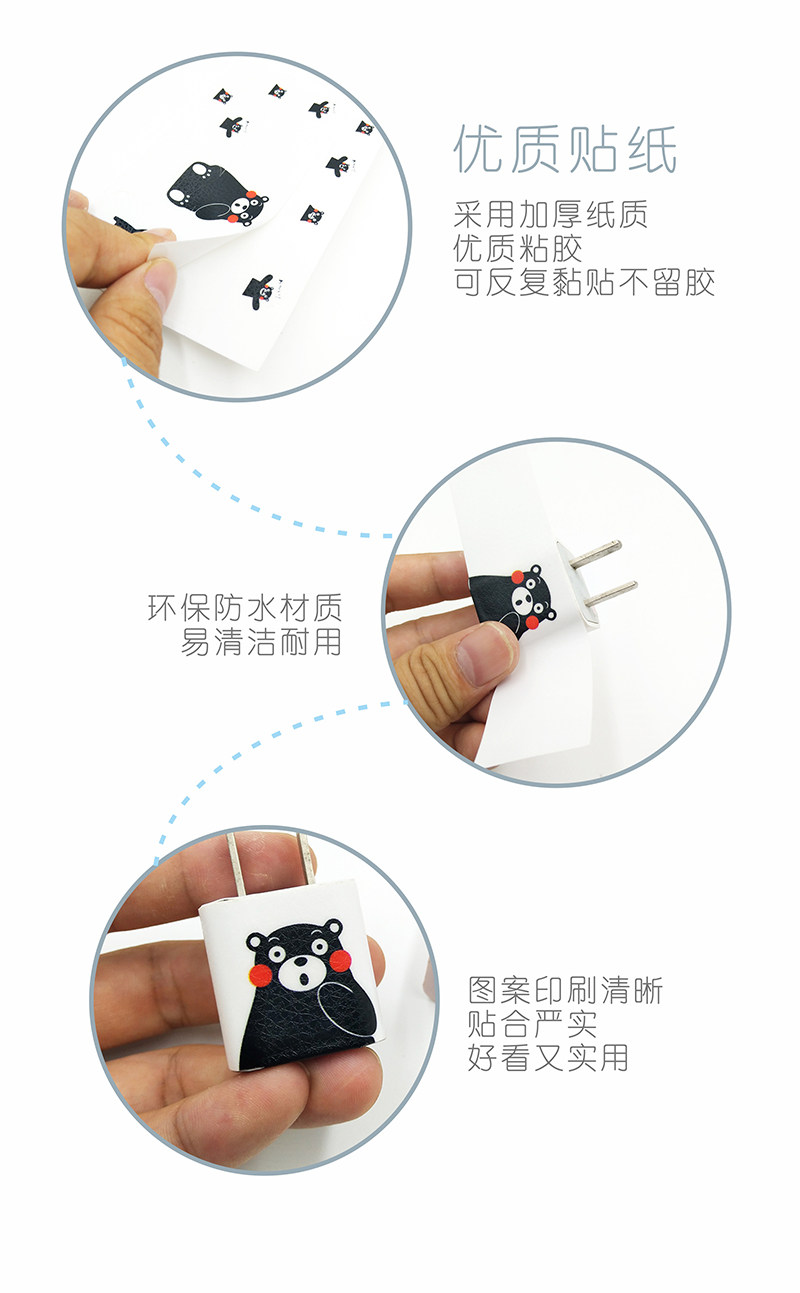 优质贴纸

采用加厚纸质
优质粘胶
可反复黏贴不留胶

环保防水材质
易清洁耐用

图案印刷清晰
贴合严实
好看又实用