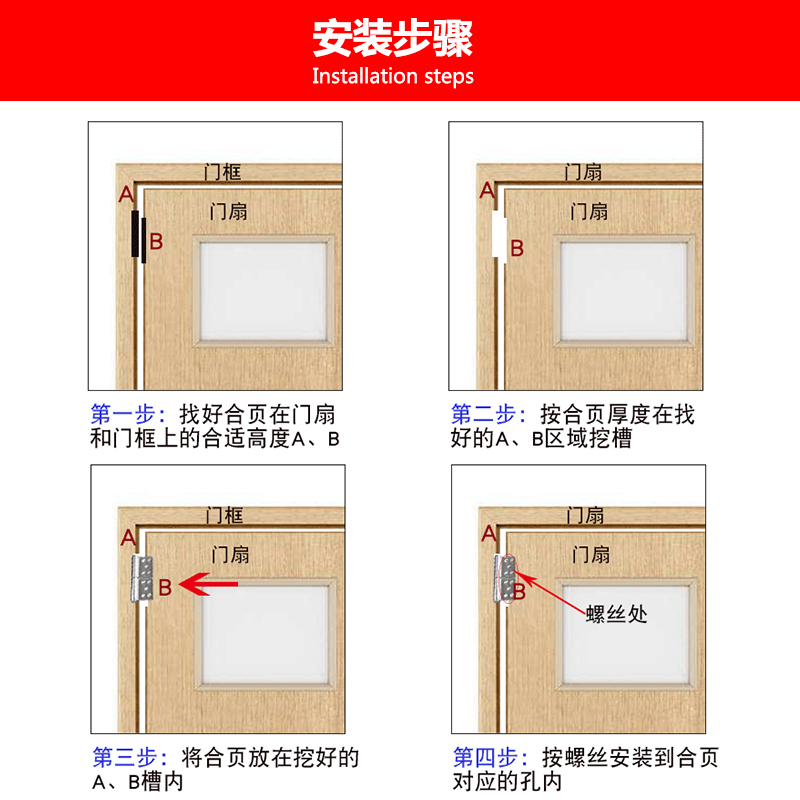 安装步骤
Installation steps

门框
A
门扇
B

第一步：找好合页在门扇和门框上的合适高度A、B

门扇
A
门扇
B

第二步：按合页厚度在找好的A、B区域挖槽

门框
A
门扇
B

第三步：将合页放在挖好的A、B槽内

门扇
A
门扇
B
螺丝处

第四步：按螺丝安装到合页对应的孔内