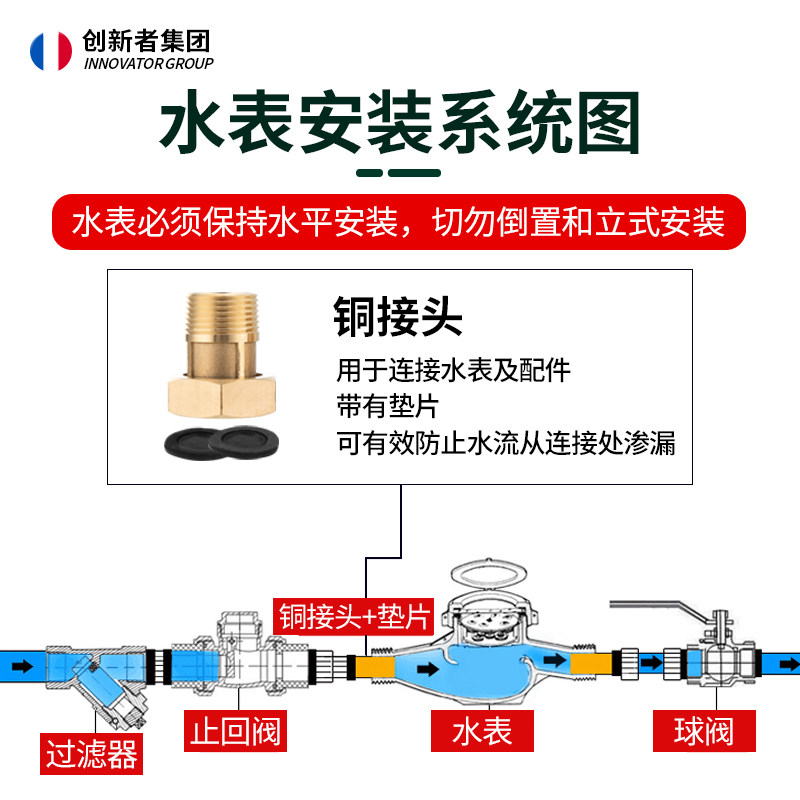 创新者集团
INNOVATOR GROUP

水表安装系统图

水表必须保持水平安装，切勿倒置和立式安装

铜接头
用于连接水表及配件
带有垫片
可有效防止水流从连接处渗漏

铜接头+垫片

过滤器

止回阀

水表

球阀