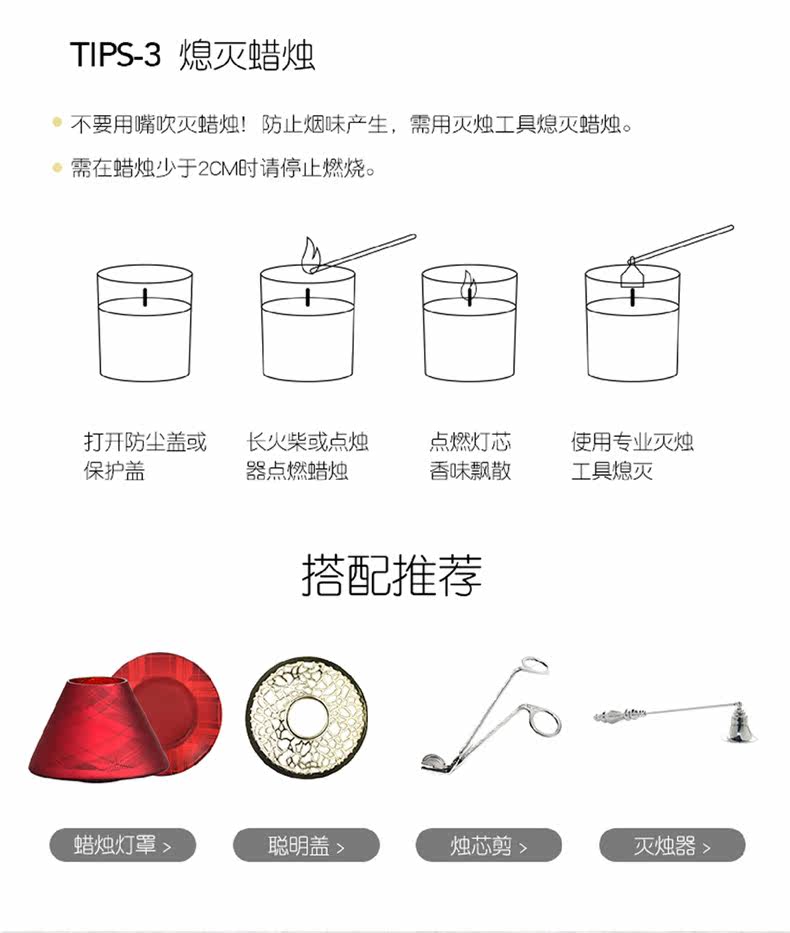 TIPS-3 熄灭蜡烛

不要用嘴吹灭蜡烛！防止烟味产生，需用灭烛工具熄灭蜡烛。

需在蜡烛少于2CM时请停止燃烧。

打开防尘盖或保护盖

长火柴或点烛器点燃蜡烛

点燃灯芯香味飘散

使用专业灭烛工具熄灭

搭配推荐

蜡烛灯罩 >

聪明盖 >

烛芯剪 >

灭烛器 >