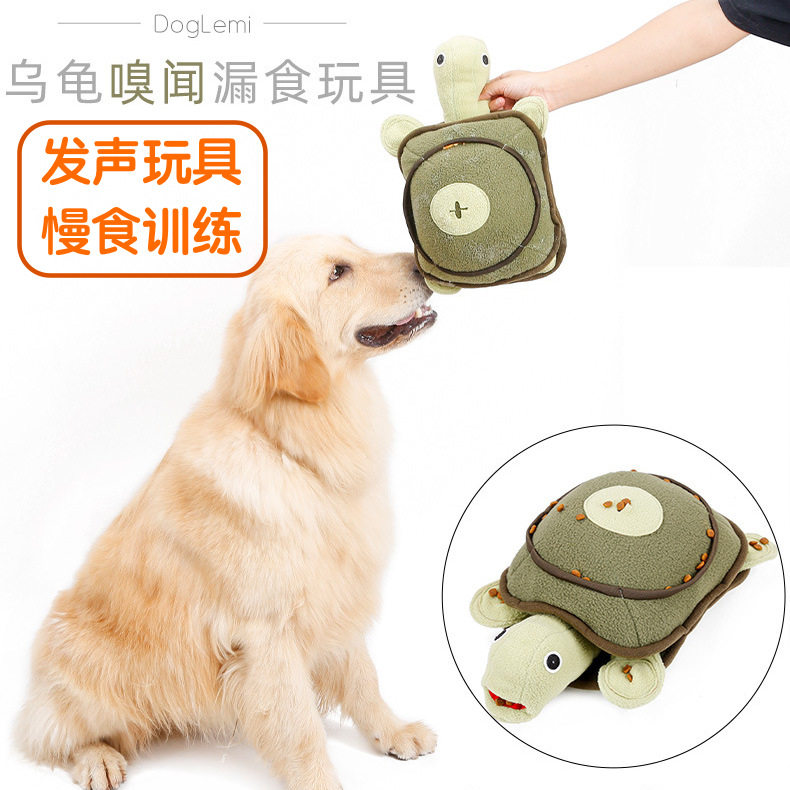 DogLemi

乌龟嗅闻漏食玩具

发声玩具
慢食训练