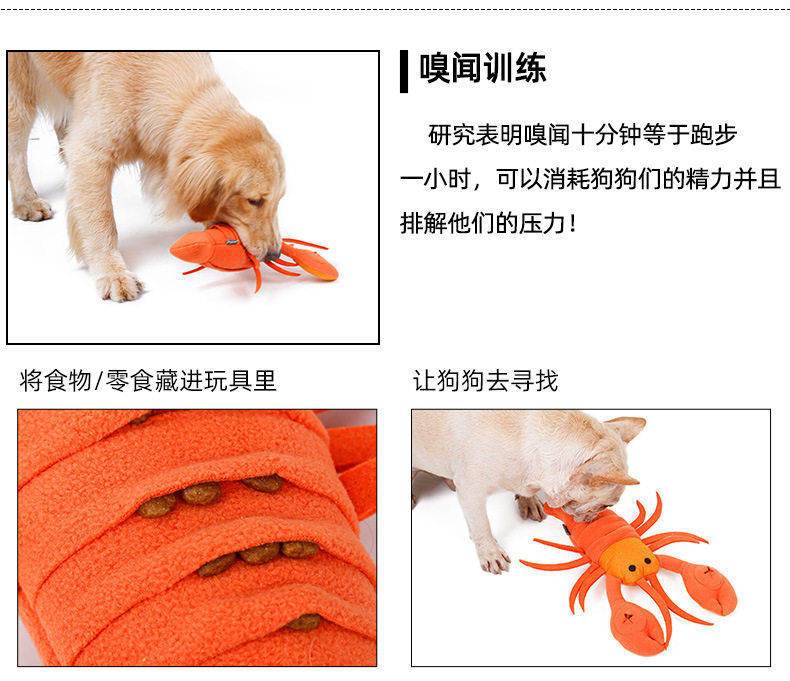 嗅闻训练

研究表明嗅闻十分钟等于跑步一小时，可以消耗狗狗们的精力并且排解他们的压力！

将食物/零食藏进玩具里

让狗狗去寻找