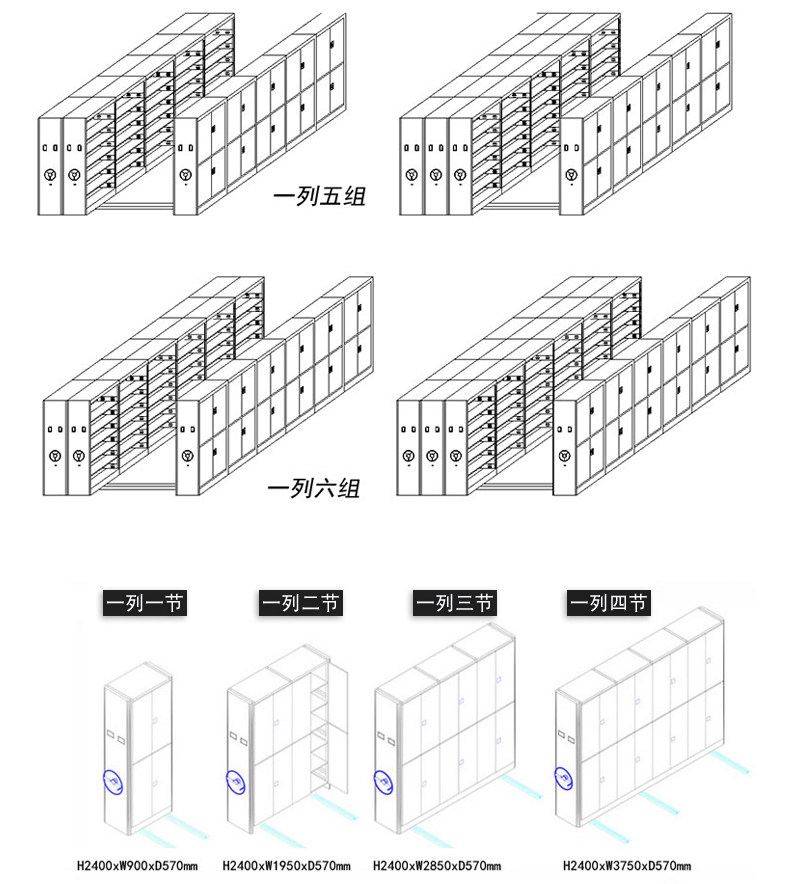 一列五组

一列六组

一列一节

一列二节

一列三节

一列四节

H2400xW900xD570mm

H2400xW1950xD570mm

H2400xW2850xD570mm

H2400xW3750xD570mm