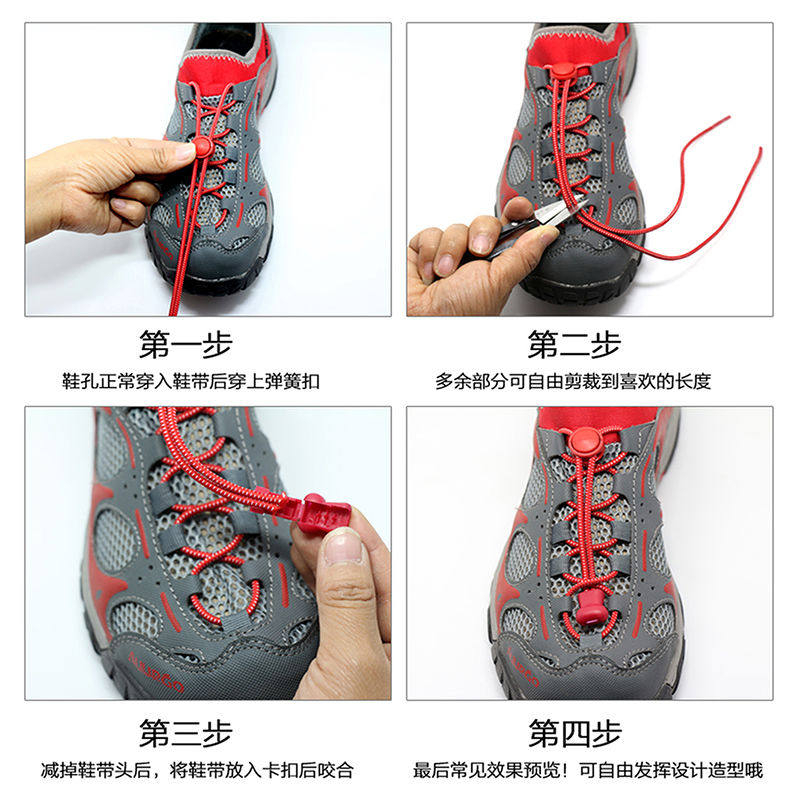 第一步
鞋孔正常穿入鞋带后穿上弹簧扣

第二步
多余部分可自由剪裁到喜欢的长度

第三步
减掉鞋带头后，将鞋带放入卡扣后咬合

第四步
最后常见效果预览！可自由发挥设计造型哦