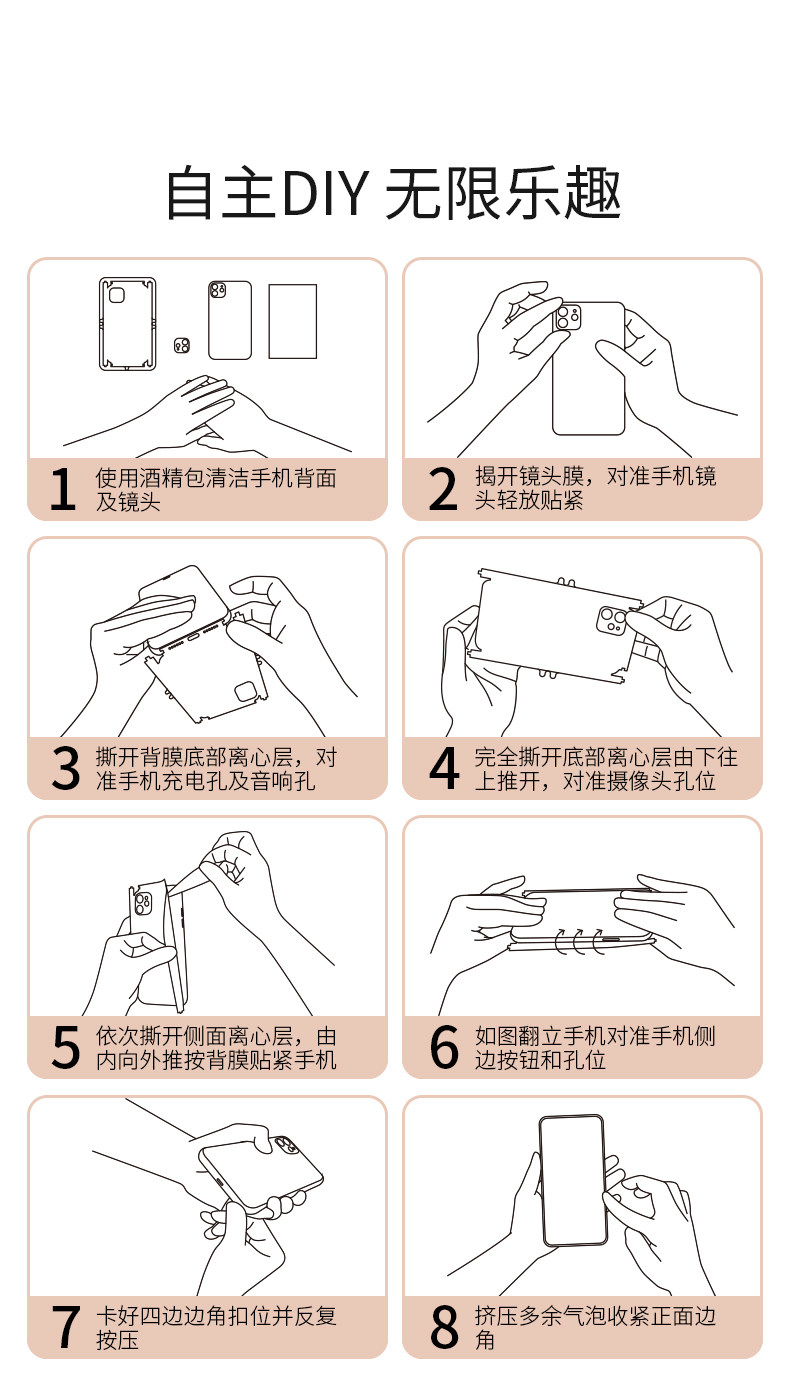 自主DIY 无限乐趣

1 使用酒精包清洁手机背面及镜头

2 揭开镜头膜，对准手机镜头轻放贴紧

3 撕开背膜底部离心层，对准手机充电孔及音响孔

4 完全撕开底部离心层由下往上推开，对准摄像头孔位

5 依次撕开侧面离心层，由内向外推按背膜贴紧手机

6 如图翻立手机对准手机侧边按钮和孔位

7 卡好四边边角扣位并反复按压

8 挤压多余气泡收紧正面边角