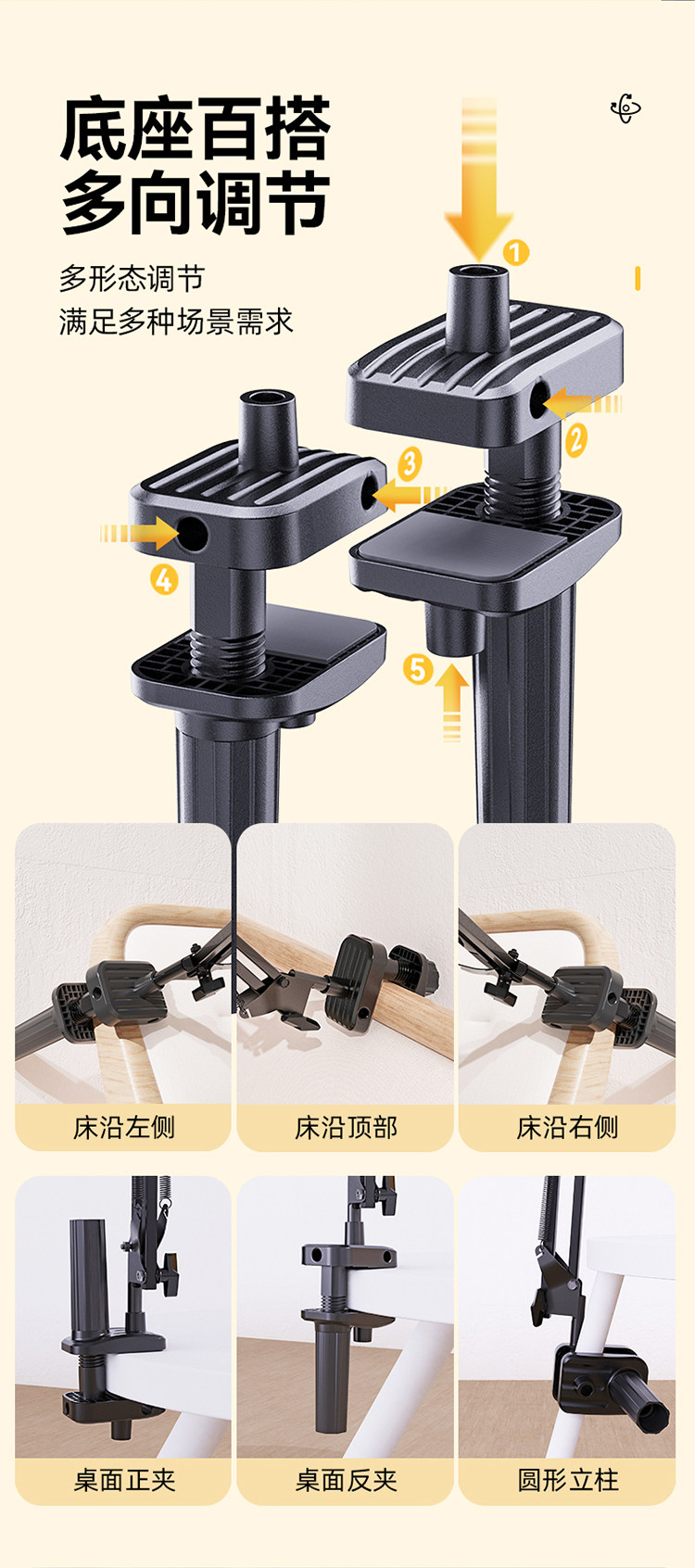 底座百搭
多向调节

多形态调节
满足多种场景需求

1
2
3
4
5

床沿左侧
床沿顶部
床沿右侧

桌面正夹
桌面反夹
圆形立柱