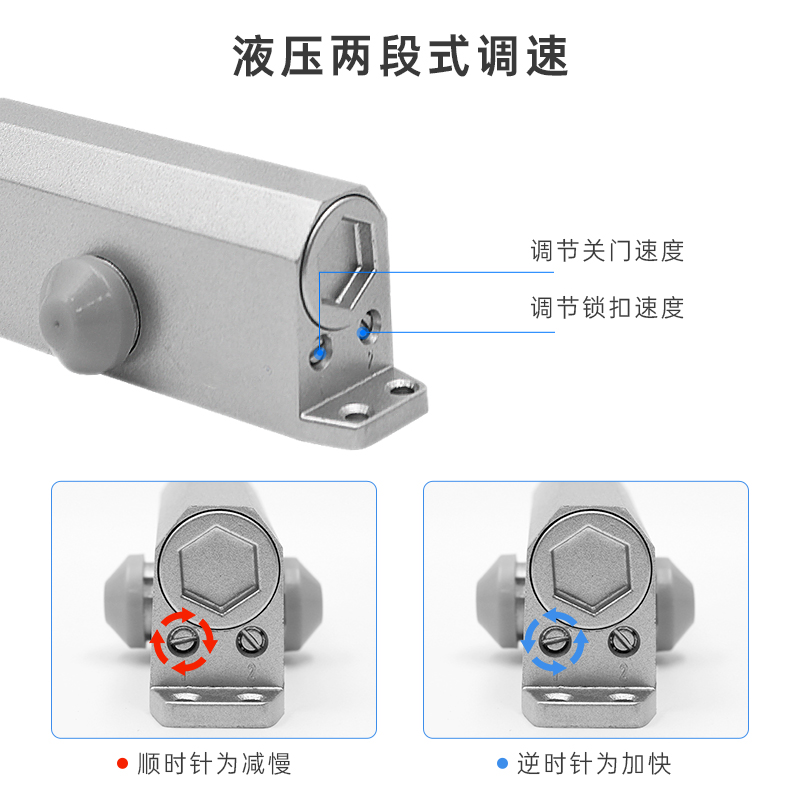 液压两段式调速

调节关门速度

调节锁扣速度

2

2

2

● 顺时针为减慢

● 逆时针为加快