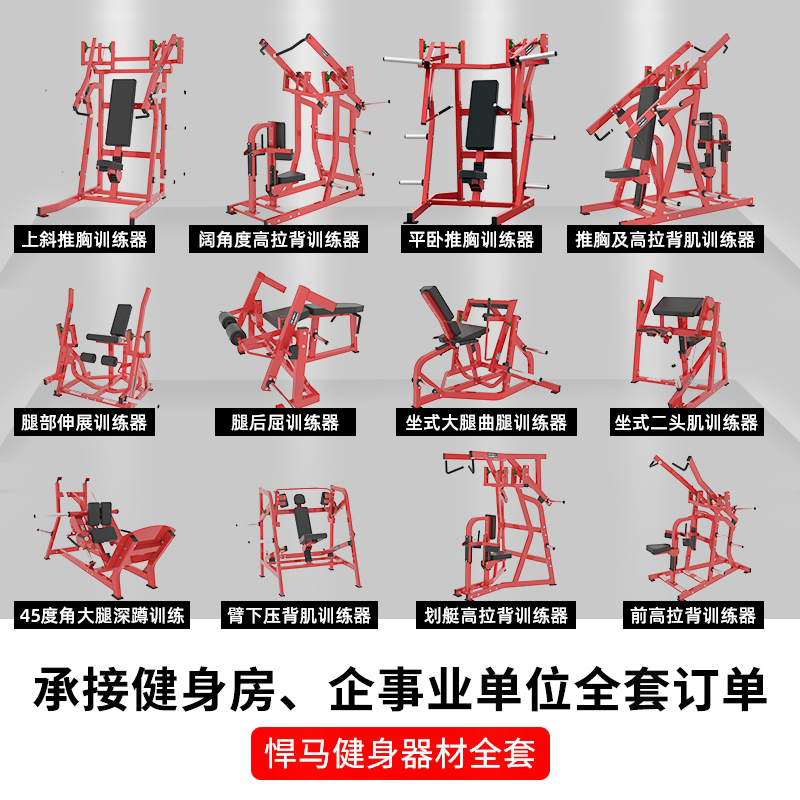 上斜推胸训练器

阔角度高拉背训练器

平卧推胸训练器

推胸及高拉背肌训练器

腿部伸展训练器

腿后屈训练器

坐式大腿曲腿训练器

坐式二头肌训练器

45度角大腿深蹲训练

臂下压背肌训练器

划艇高拉背训练器

前高拉背训练器

承接健身房、企事业单位全套订单

悍马健身器材全套