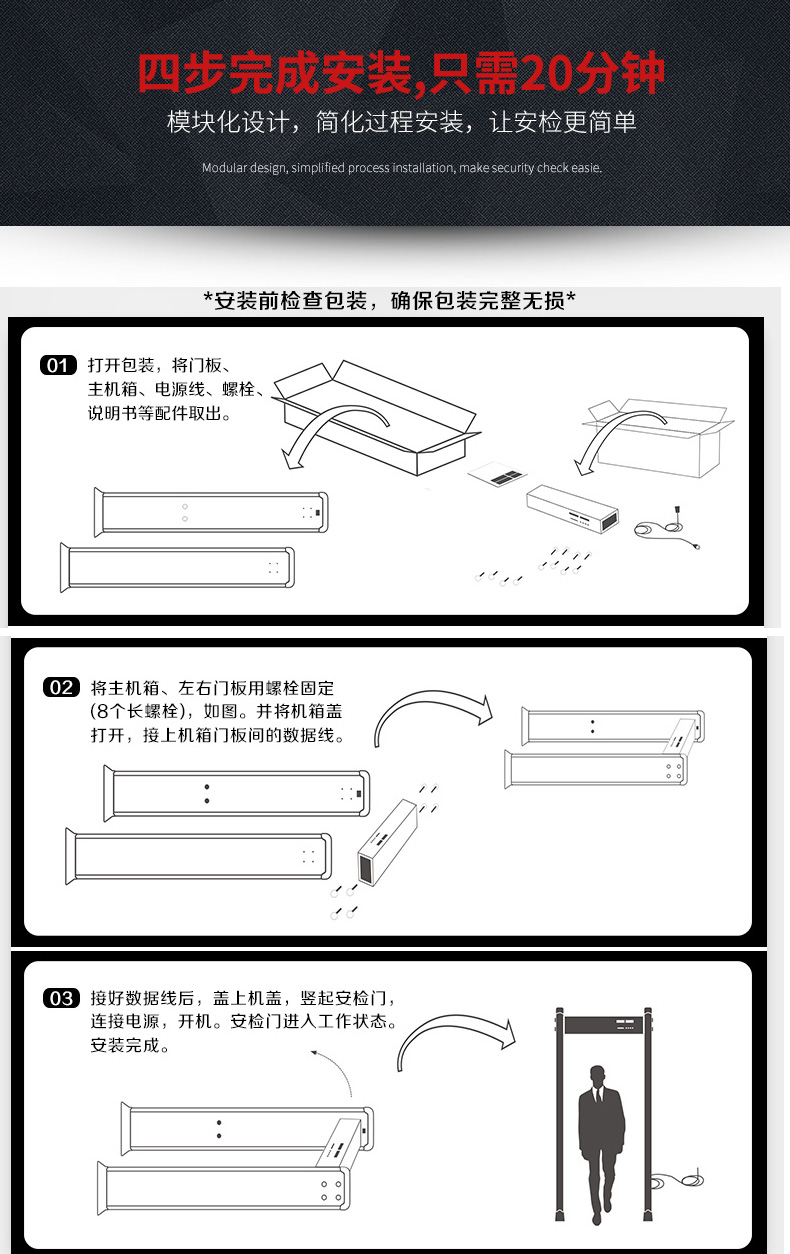 四步完成安装,只需20分钟

模块化设计，简化过程安装，让安检更简单

Modular design, simplified process installation, make security check easie.

*安装前检查包装，确保包装完整无损*

01 打开包装，将门板、主机箱、电源线、螺栓、说明书等配件取出。

02 将主机箱、左右门板用螺栓固定(8个长螺栓)，如图。并将机箱盖打开，接上机箱门板间的数据线。

03 接好数据线后，盖上机盖，竖起安检门，连接电源，开机。安检门进入工作状态。安装完成。