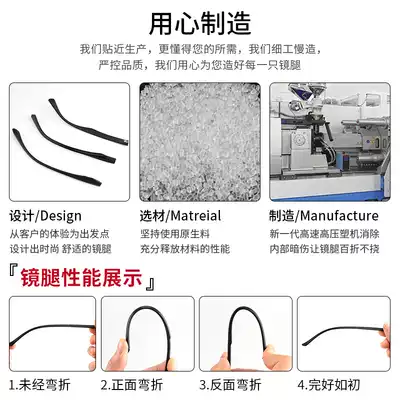 用心制造

我们贴近生产，更懂得您的所需，我们细工慢造，严控品质，我们用心为您造好每一只镜腿

设计/Design
从客户的体验为出发点
设计出时尚 舒适的镜腿

选材/Matreial
坚持使用原生料
充分释放材料的性能

制造/Manufacture
新一代高速高压塑机消除
内部暗伤让镜腿百折不挠

『镜腿性能展示』

1.未经弯折

2.正面弯折

3.反面弯折

4.完好如初