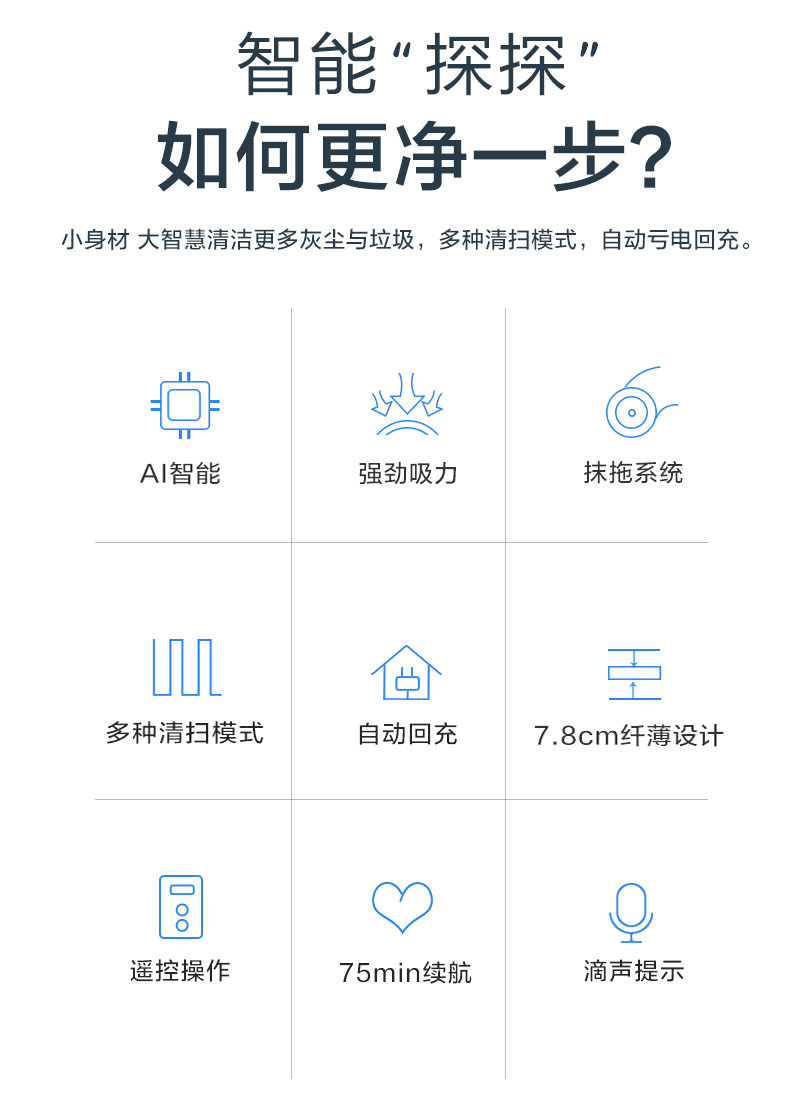 智能“探探”

如何更净一步?

小身材 大智慧清洁更多灰尘与垃圾，多种清扫模式，自动亏电回充。

AI智能

强劲吸力

抹拖系统

多种清扫模式

自动回充

7.8cm纤薄设计

遥控操作

75min续航

滴声提示