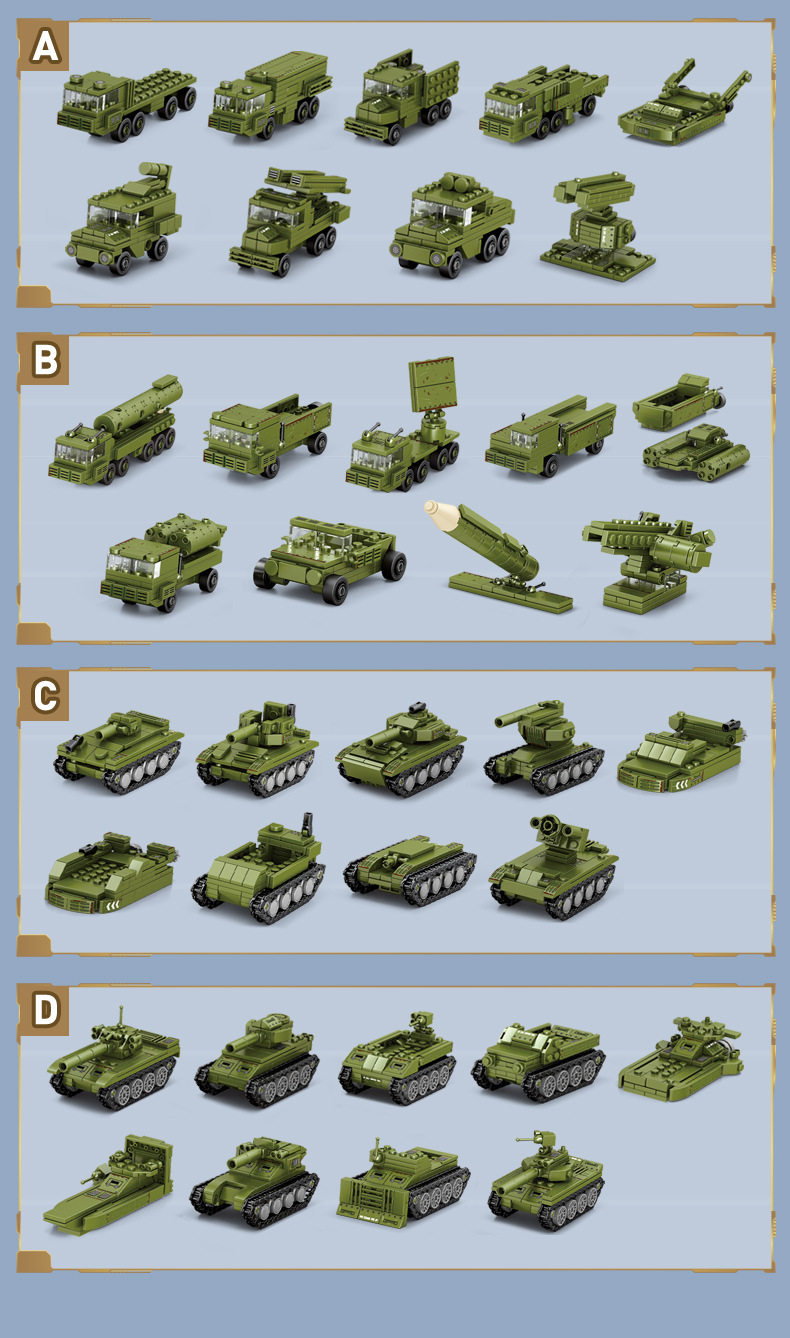 A

B

C

D