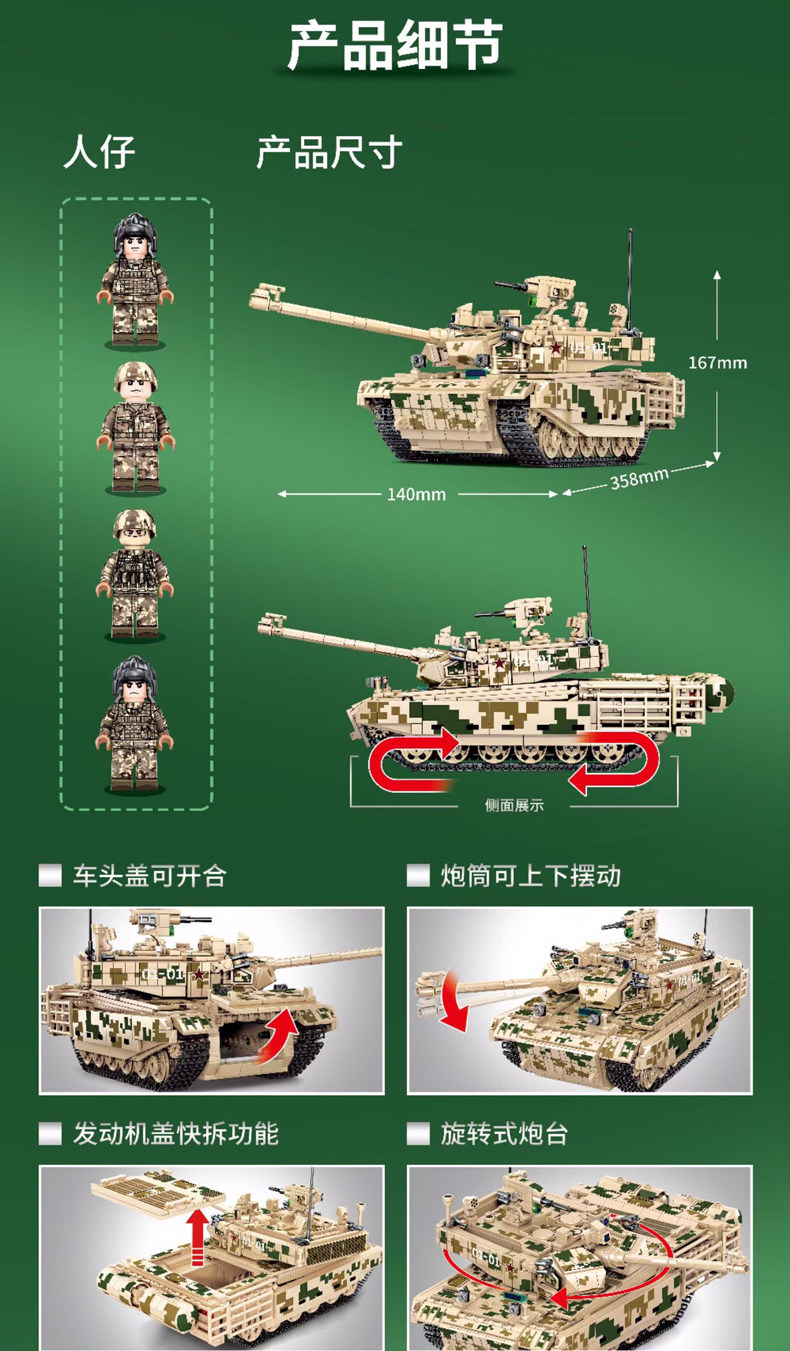 产品细节

人仔

产品尺寸

167mm

140mm

358mm

侧面展示

车头盖可开合

炮筒可上下摆动

发动机盖快拆功能

旋转式炮台