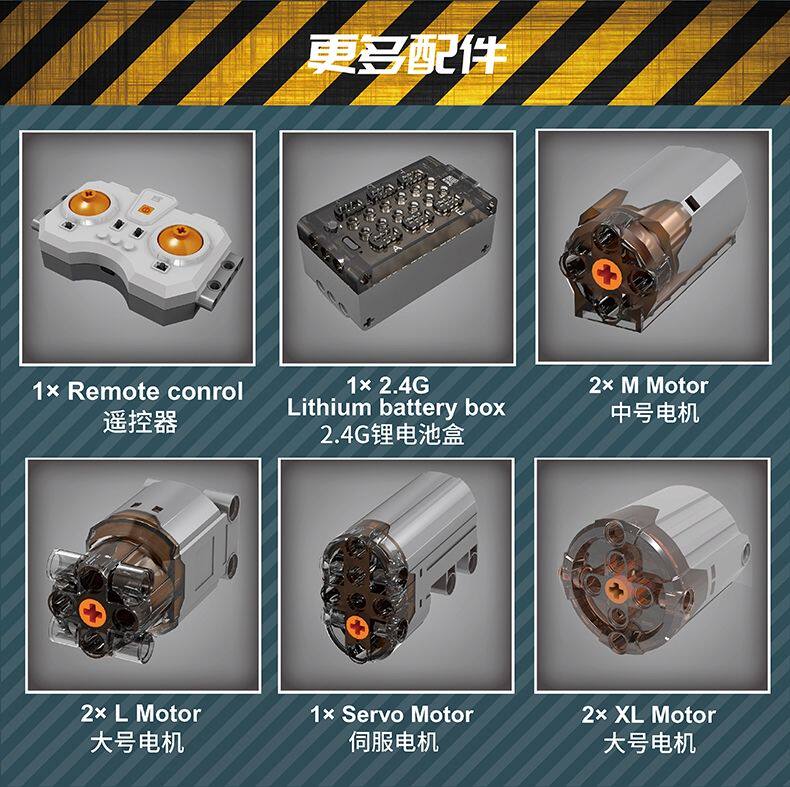 更多配件

1× Remote conrol
遥控器

1× 2.4G
Lithium battery box
2.4G锂电池盒

2× M Motor
中号电机

2× L Motor
大号电机

1× Servo Motor
伺服电机

2× XL Motor
大号电机