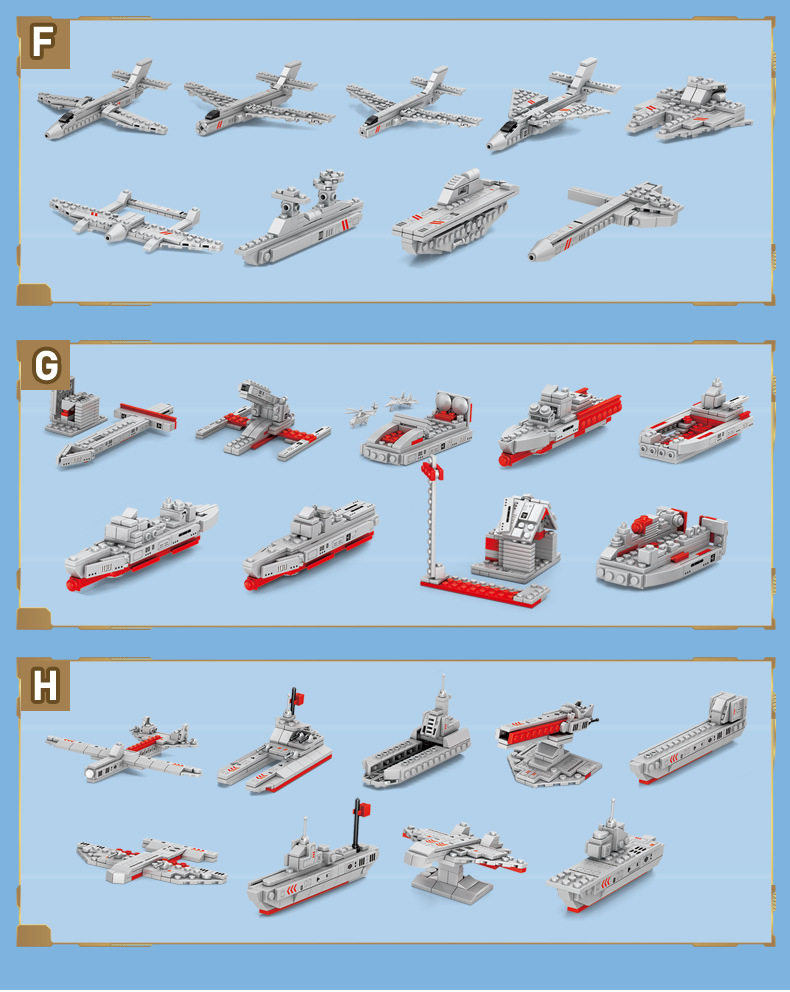 F

G

H