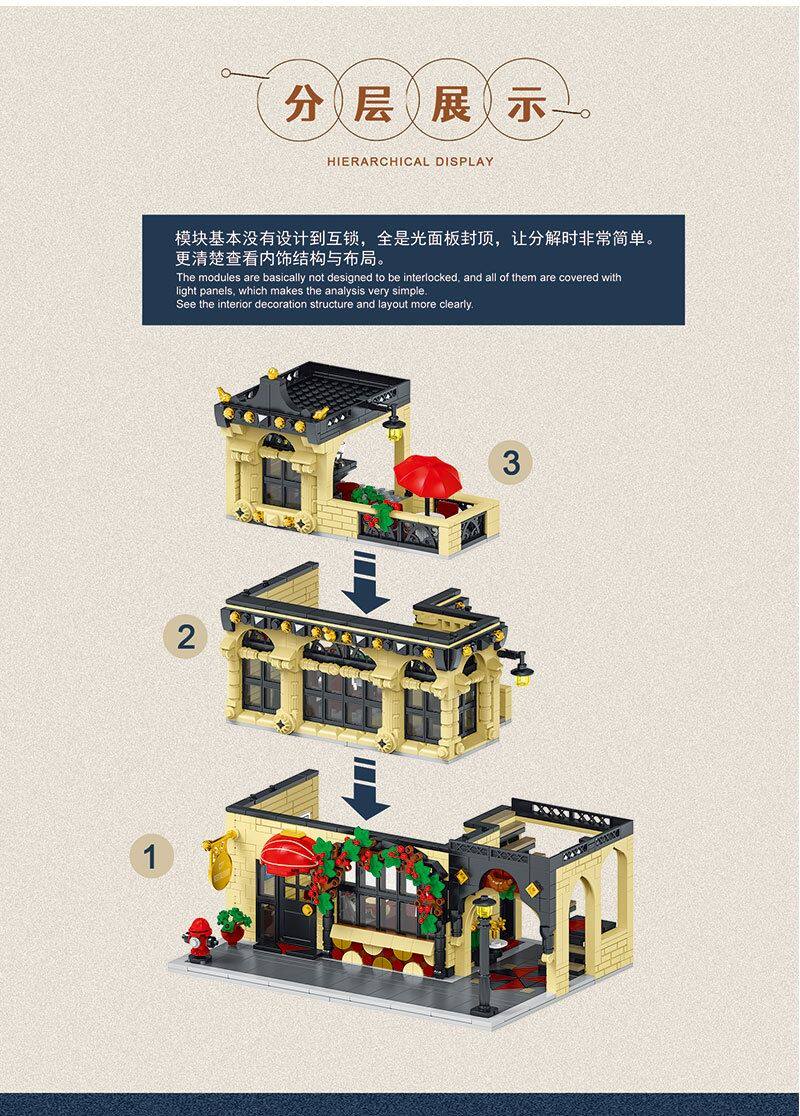 分层展示

HIERARCHICAL DISPLAY

模块基本没有设计到互锁，全是光面板封顶，让分解时非常简单。更清楚查看内饰结构与布局。
The modules are basically not designed to be interlocked, and all of them are covered with light panels, which makes the analysis very simple.
See the interior decoration structure and layout more clearly.

3

2

1