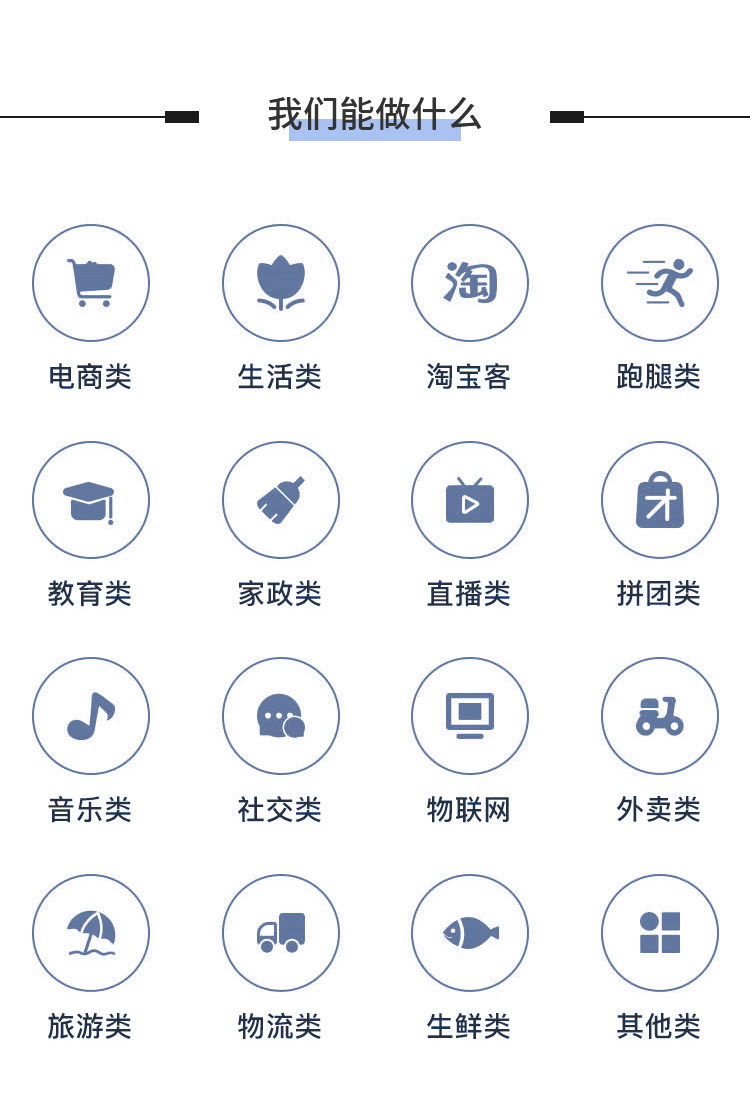 我们能做什么

淘

电商类

生活类

淘宝客

跑腿类

教育类

家政类

直播类

拼团类

音乐类

社交类

物联网

外卖类

旅游类

物流类

生鲜类

其他类