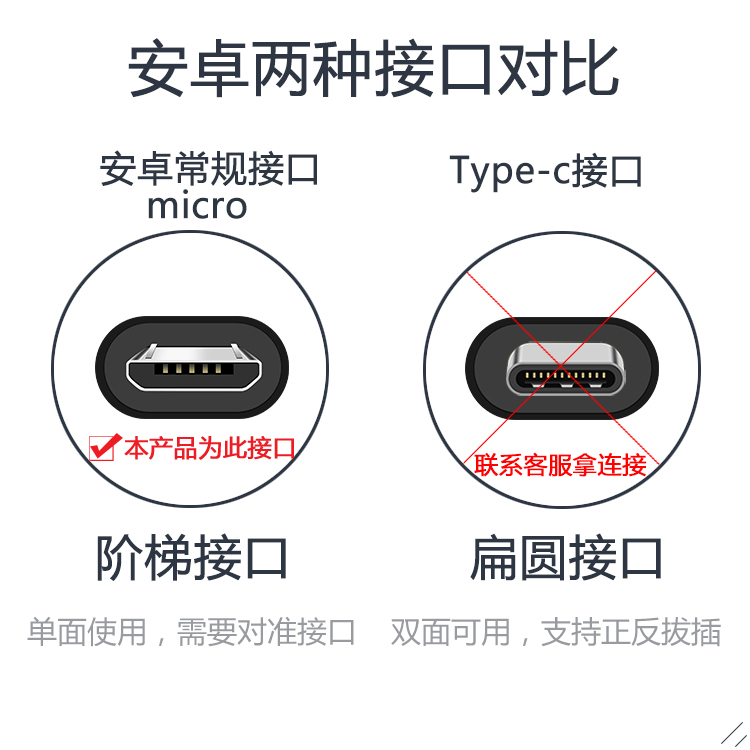 安卓两种接口对比

安卓常规接口
micro

本产品为此接口

阶梯接口

单面使用，需要对准接口

Type-c接口

联系客服拿连接

扁圆接口

双面可用，支持正反拔插