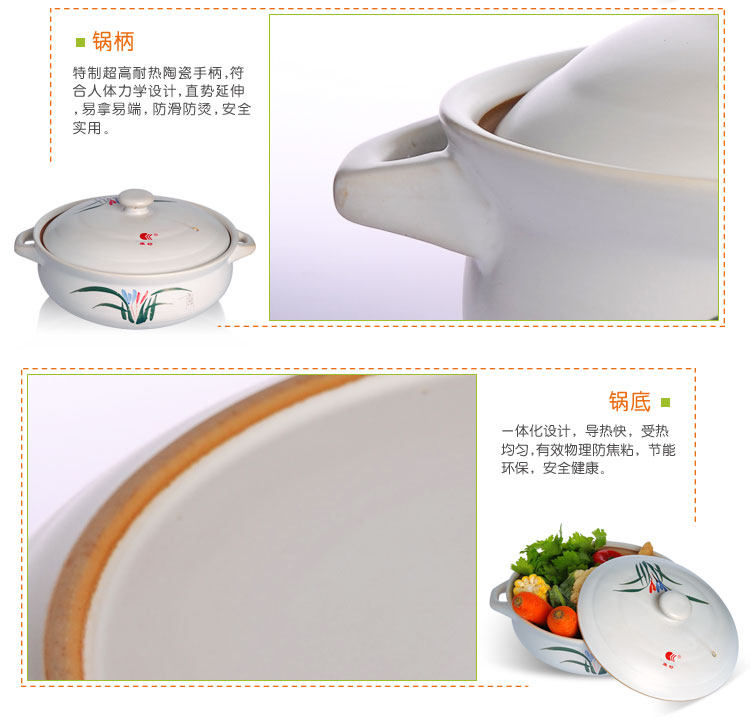 锅柄

特制超高耐热陶瓷手柄,符合人体力学设计,直势延伸,易拿易端,防滑防烫,安全实用。

锅底

一体化设计，导热快，受热均匀,有效物理防焦粘，节能环保，安全健康。