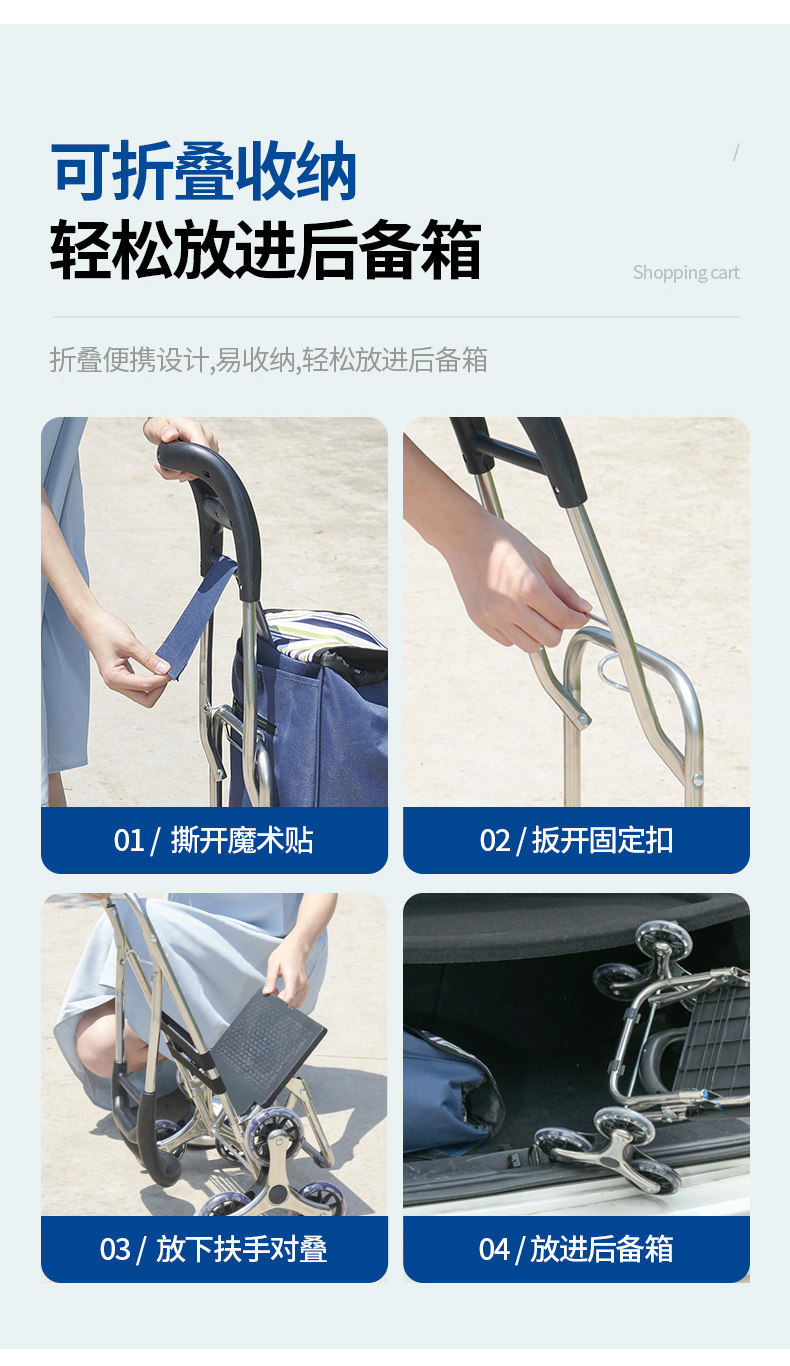 可折叠收纳
轻松放进后备箱

/

Shopping cart

折叠便携设计,易收纳,轻松放进后备箱

01 / 撕开魔术贴

02 / 扳开固定扣

03 / 放下扶手对叠

04 / 放进后备箱