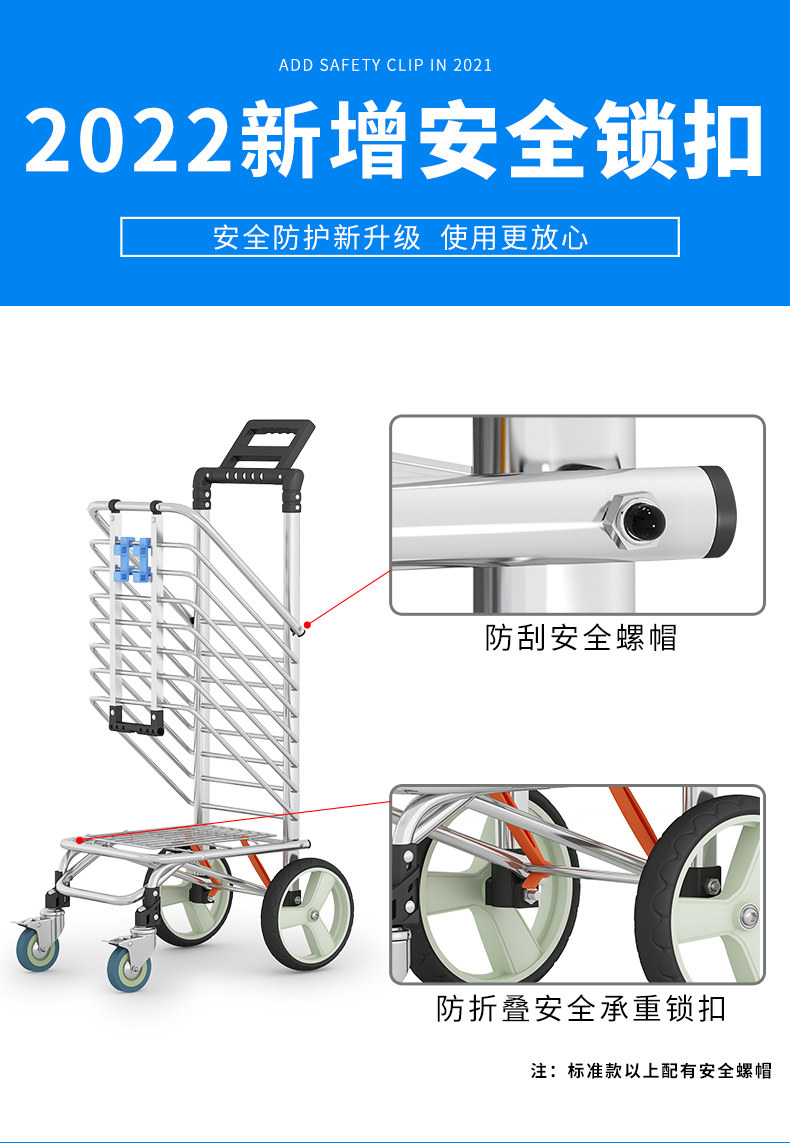 ADD SAFETY CLIP IN 2021

2022新增安全锁扣

安全防护新升级 使用更放心

防刮安全螺帽

防折叠安全承重锁扣

注：标准款以上配有安全螺帽