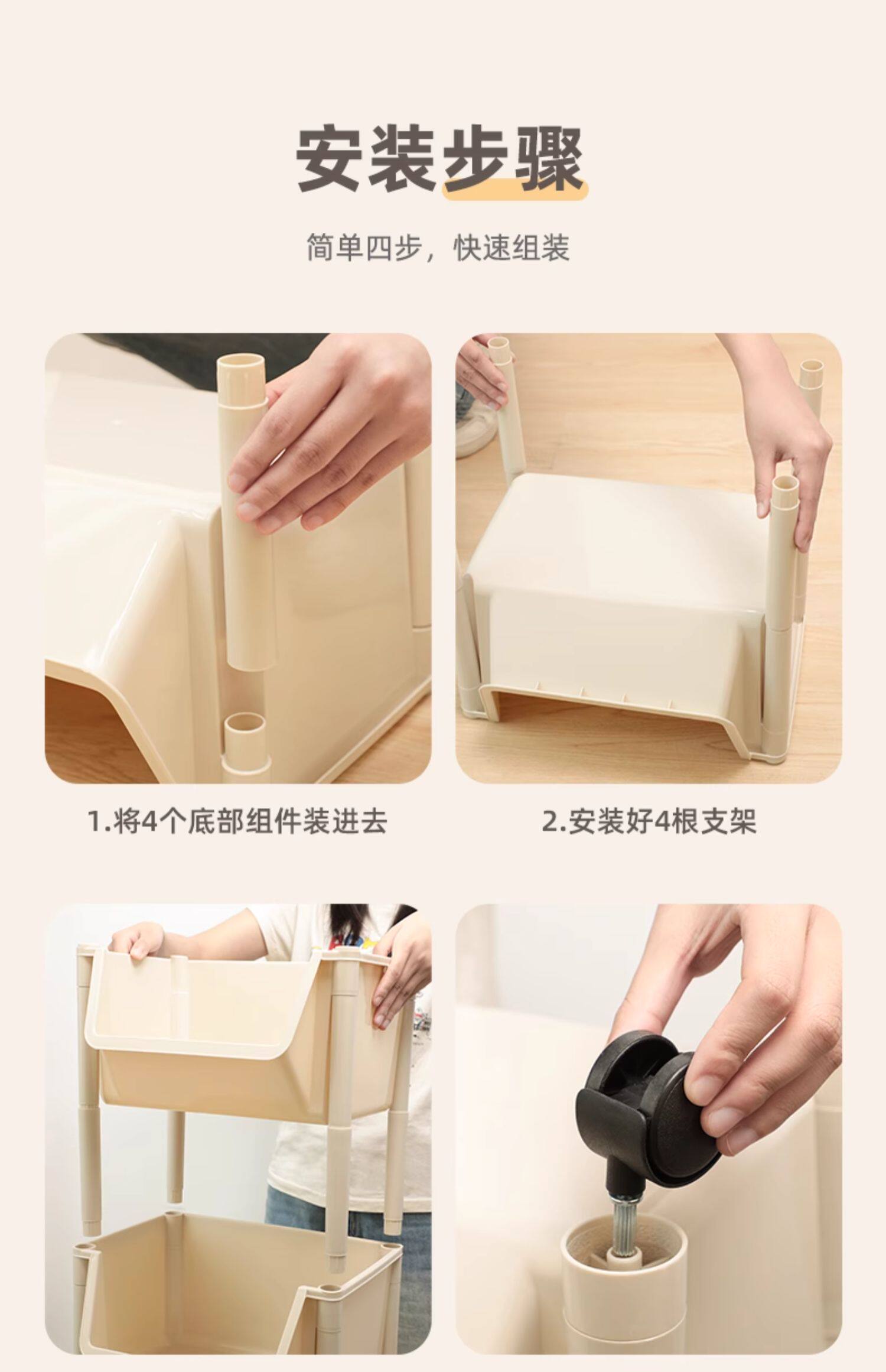 安装步骤

简单四步，快速组装

1.将4个底部组件装进去

2.安装好4根支架