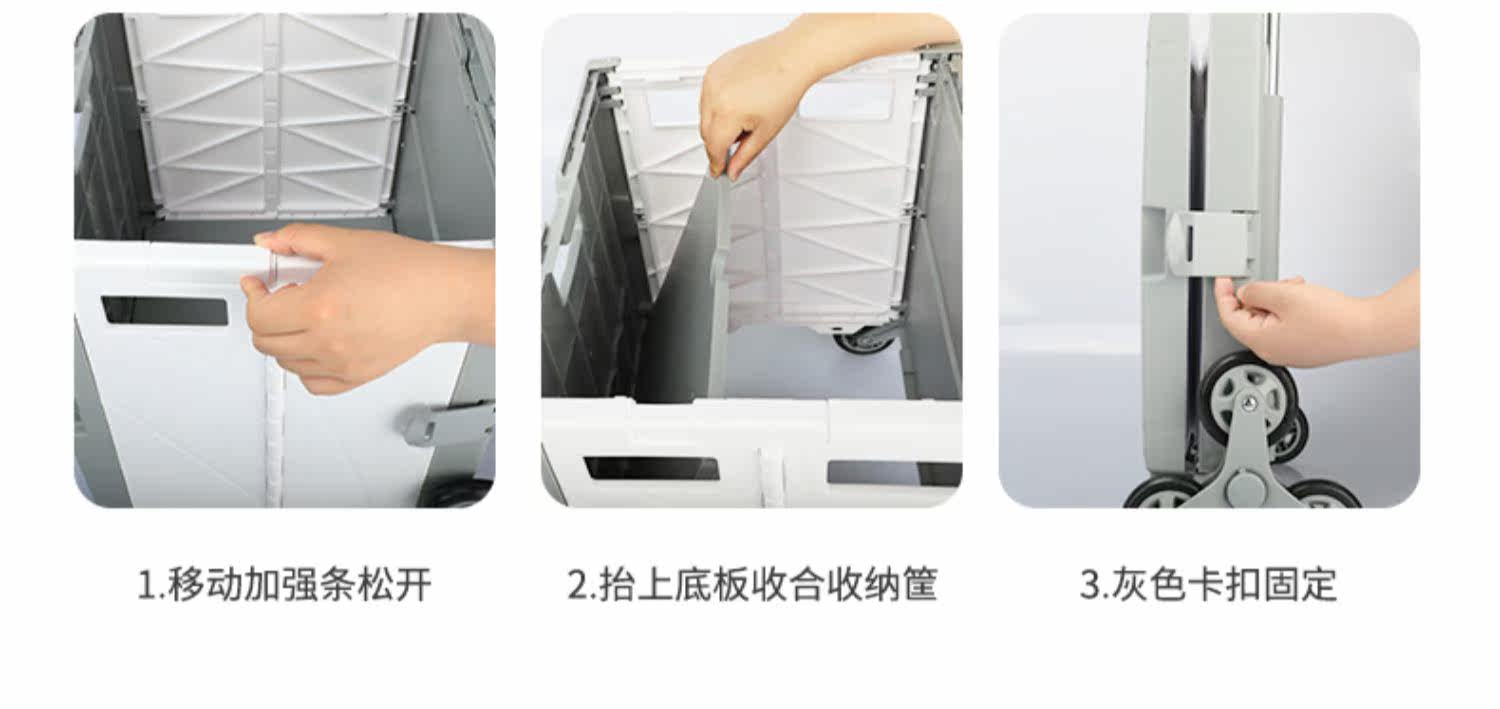 1.移动加强条松开

2.抬上底板收合收纳筐

3.灰色卡扣固定