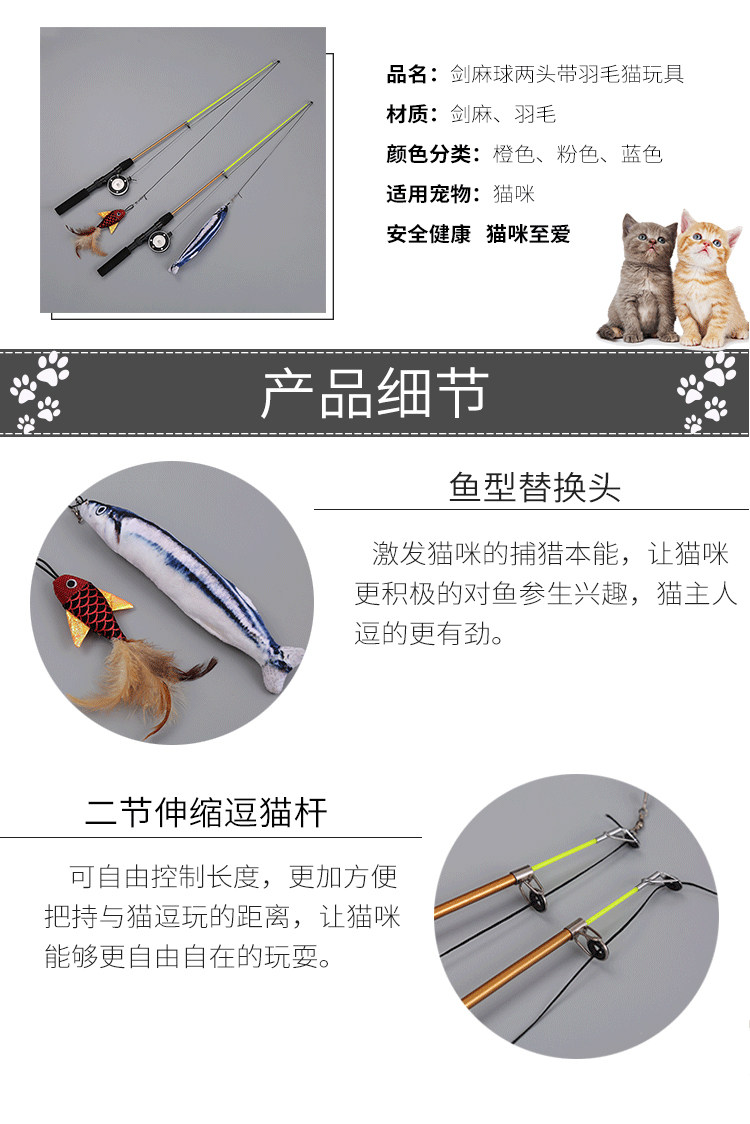 品名：剑麻球两头带羽毛猫玩具
材质：剑麻、羽毛
颜色分类：橙色、粉色、蓝色
适用宠物：猫咪
安全健康 猫咪至爱

产品细节

鱼型替换头

激发猫咪的捕猎本能，让猫咪更积极的对鱼参生兴趣，猫主人逗的更有劲。

二节伸缩逗猫杆

可自由控制长度，更加方便把持与猫逗玩的距离，让猫咪能够更自由自在的玩耍。