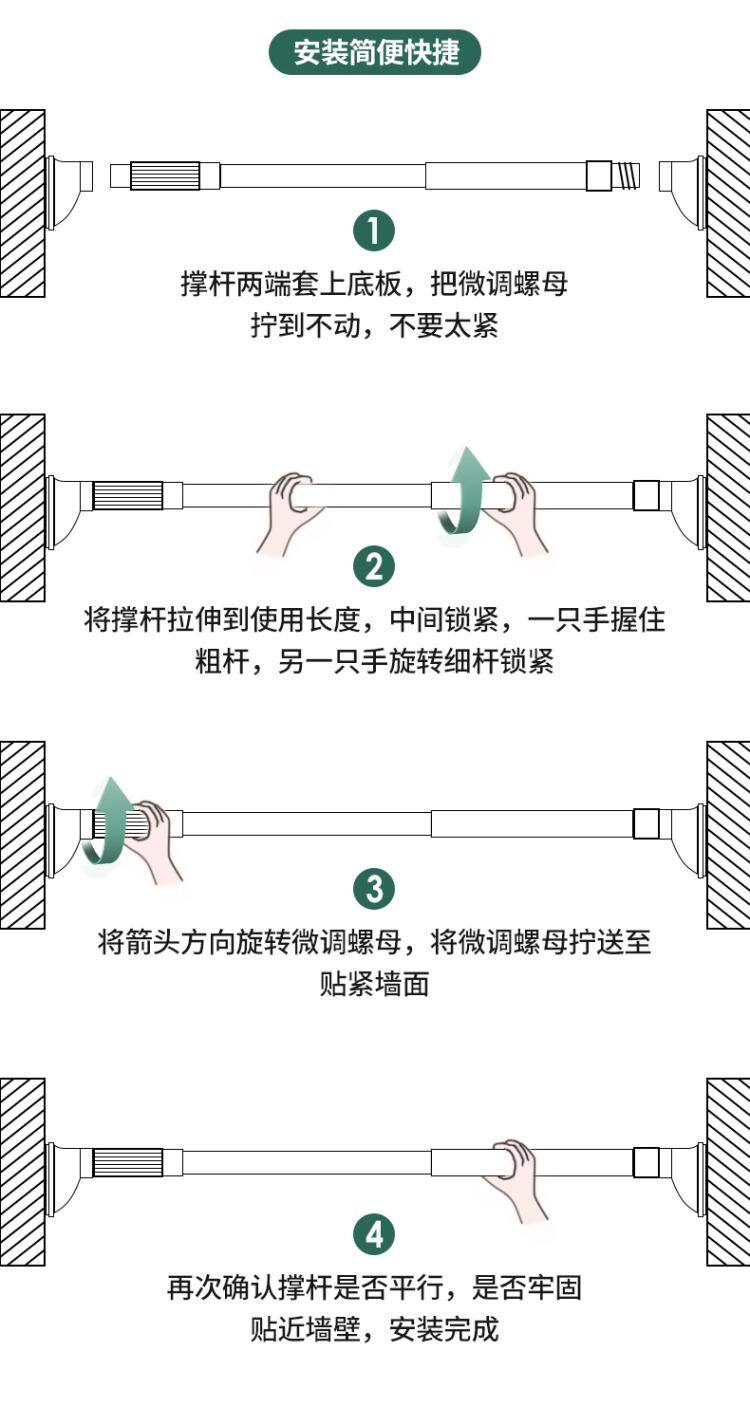 安装简便快捷

1

撑杆两端套上底板，把微调螺母拧到不动，不要太紧

2

将撑杆拉伸到使用长度，中间锁紧，一只手握住粗杆，另一只手旋转细杆锁紧

3

将箭头方向旋转微调螺母，将微调螺母拧送至贴紧墙面

4

再次确认撑杆是否平行，是否牢固贴近墙壁，安装完成