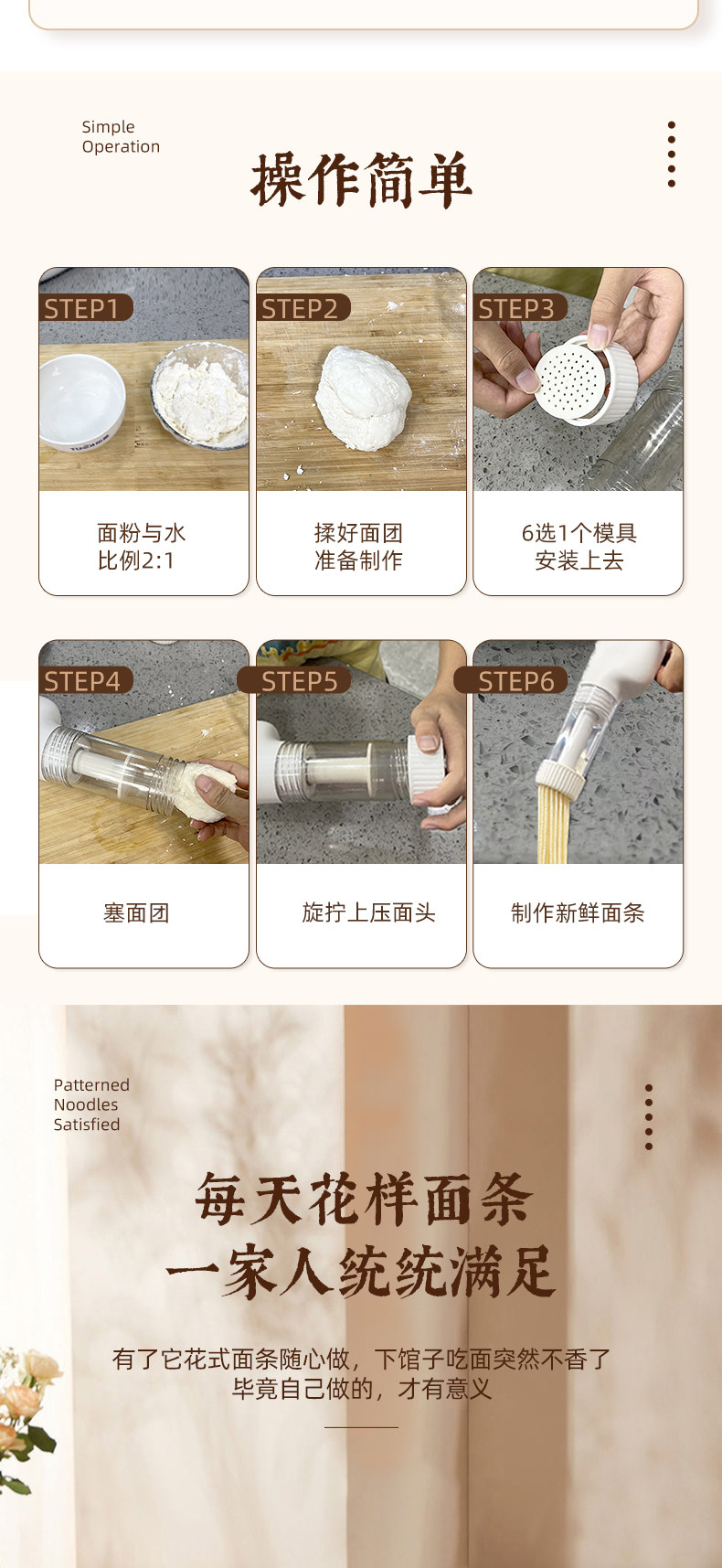 Simple
Operation

操作简单

STEP1
面粉与水
比例2:1

STEP2
揉好面团
准备制作

STEP3
6选1个模具
安装上去

STEP4
塞面团

STEP5
旋拧上压面头

STEP6
制作新鲜面条

Patterned
Noodles
Satisfied

每天花样面条
一家人统统满足

有了它花式面条随心做，下馆子吃面突然不香了
毕竟自己做的，才有意义