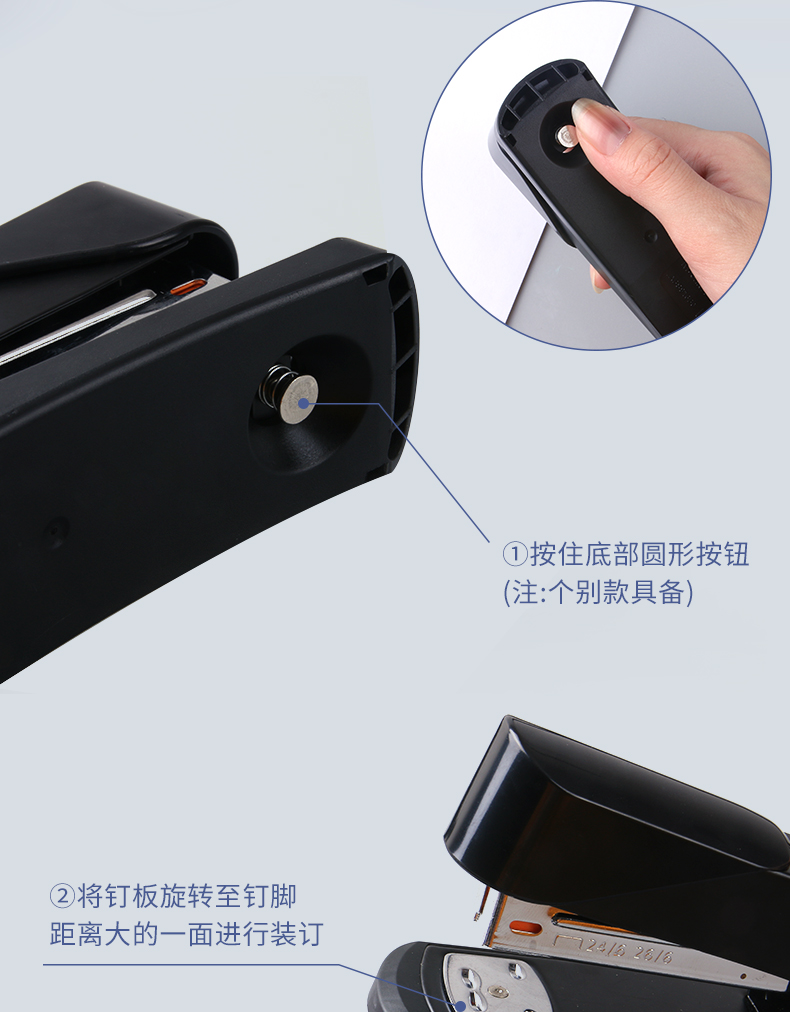 ①按住底部圆形按钮
(注:个别款具备)

②将钉板旋转至钉脚
距离大的一面进行装订

24/6 26/6