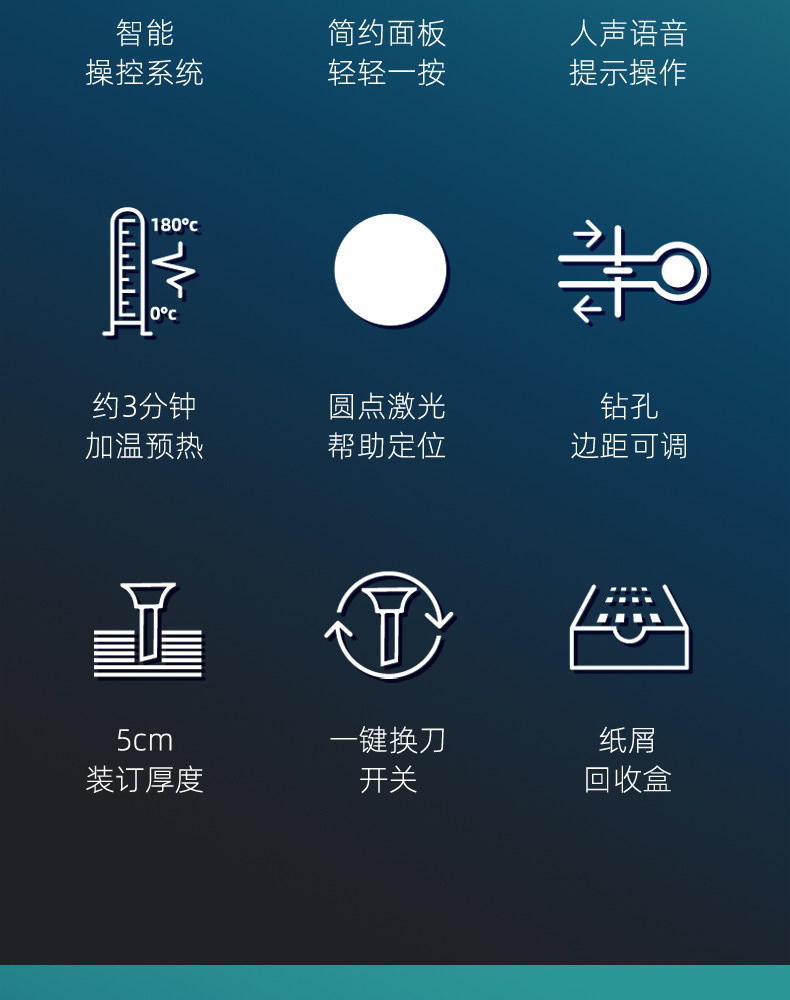 智能
操控系统

简约面板
轻轻一按

人声语音
提示操作

180°c
0°c

约3分钟
加温预热

圆点激光
帮助定位

钻孔
边距可调

5cm
装订厚度

一键换刀
开关

纸屑
回收盒