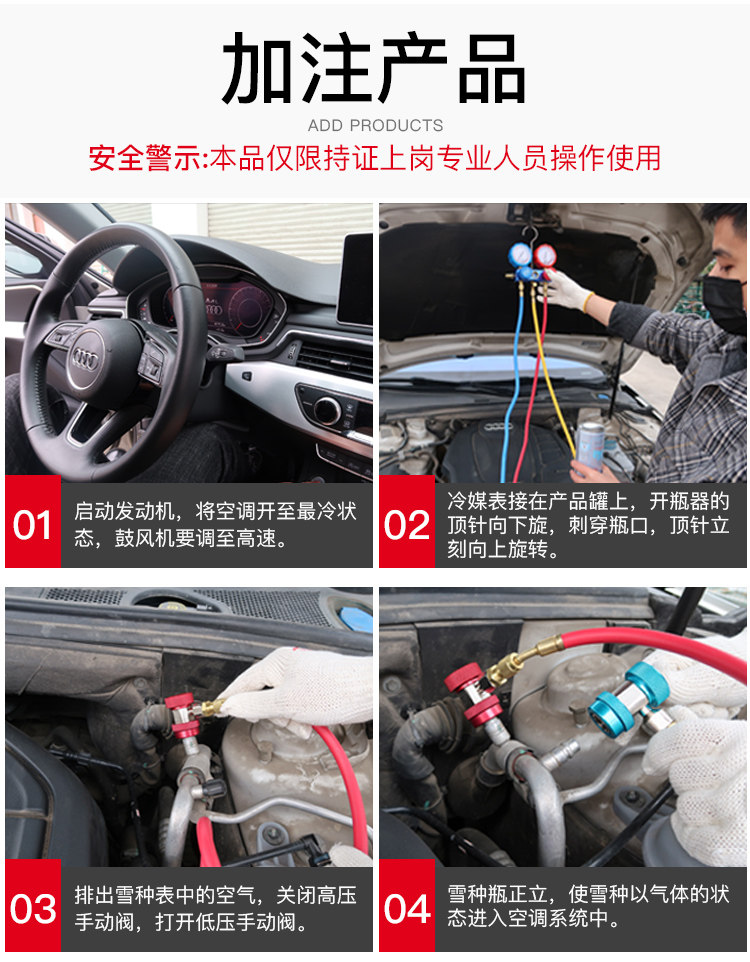 加注产品

ADD PRODUCTS

安全警示:本品仅限持证上岗专业人员操作使用

01 启动发动机，将空调开至最冷状态，鼓风机要调至高速。

02 冷媒表接在产品罐上，开瓶器的顶针向下旋，刺穿瓶口，顶针立刻向上旋转。

03 排出雪种表中的空气，关闭高压手动阀，打开低压手动阀。

04 雪种瓶正立，使雪种以气体的状态进入空调系统中。