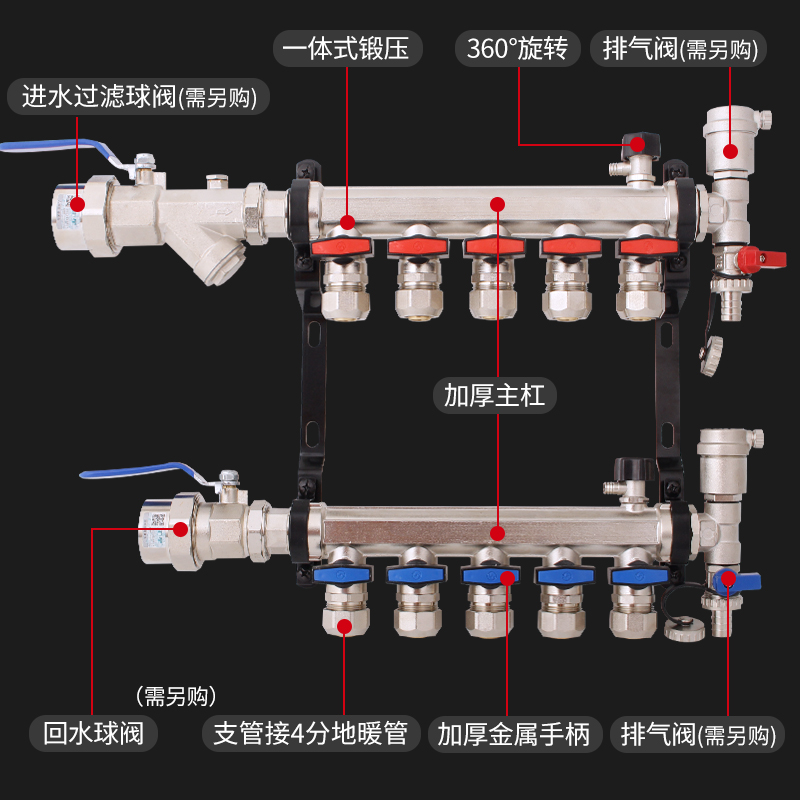 一体式锻压

360°旋转

排气阀(需另购)

进水过滤球阀(需另购)

加厚主杠

(需另购)

回水球阀

支管接4分地暖管

加厚金属手柄

排气阀(需另购)