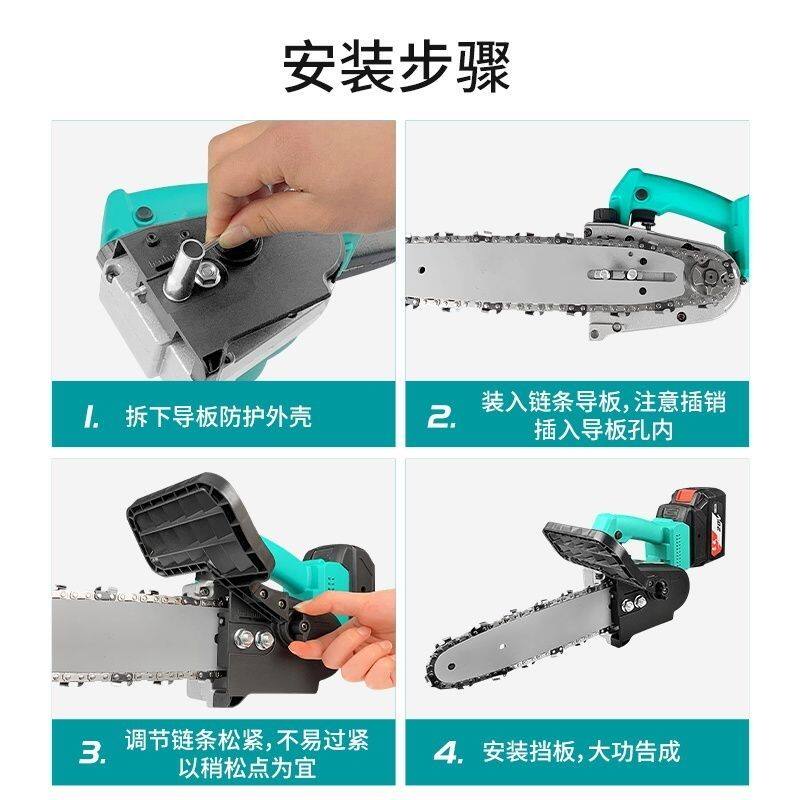 安装步骤

1. 拆下导板防护外壳

2. 装入链条导板,注意插销插入导板孔内

3. 调节链条松紧,不易过紧以稍松点为宜

4. 安装挡板,大功告成