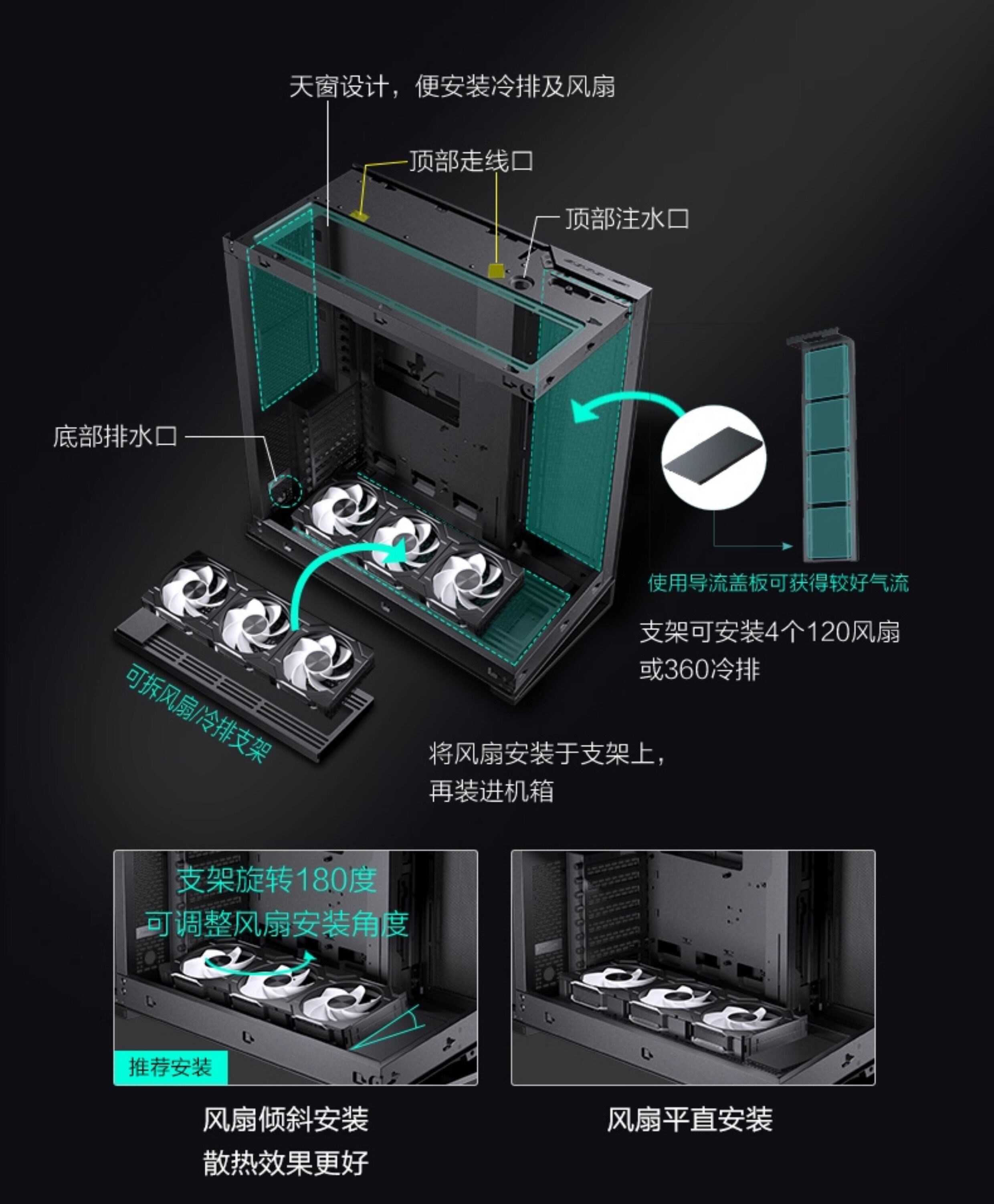 天窗设计，便安装冷排及风扇

顶部走线口

顶部注水口

底部排水口

使用导流盖板可获得较好气流

支架可安装4个120风扇或360冷排

可拆风扇/冷排支架

将风扇安装于支架上，再装进机箱

支架旋转180度
可调整风扇安装角度

推荐安装

风扇倾斜安装
散热效果更好

风扇平直安装