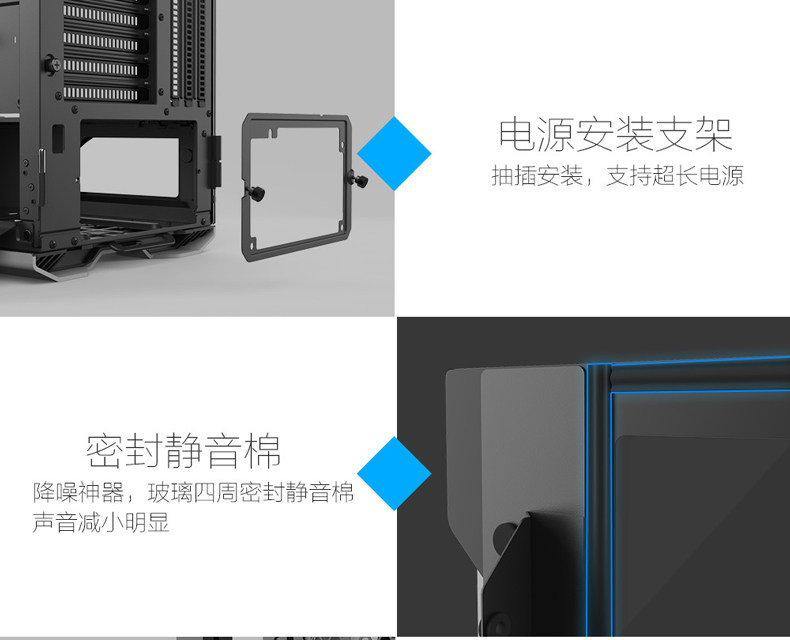 电源安装支架
抽插安装，支持超长电源

密封静音棉
降噪神器，玻璃四周密封静音棉
声音减小明显