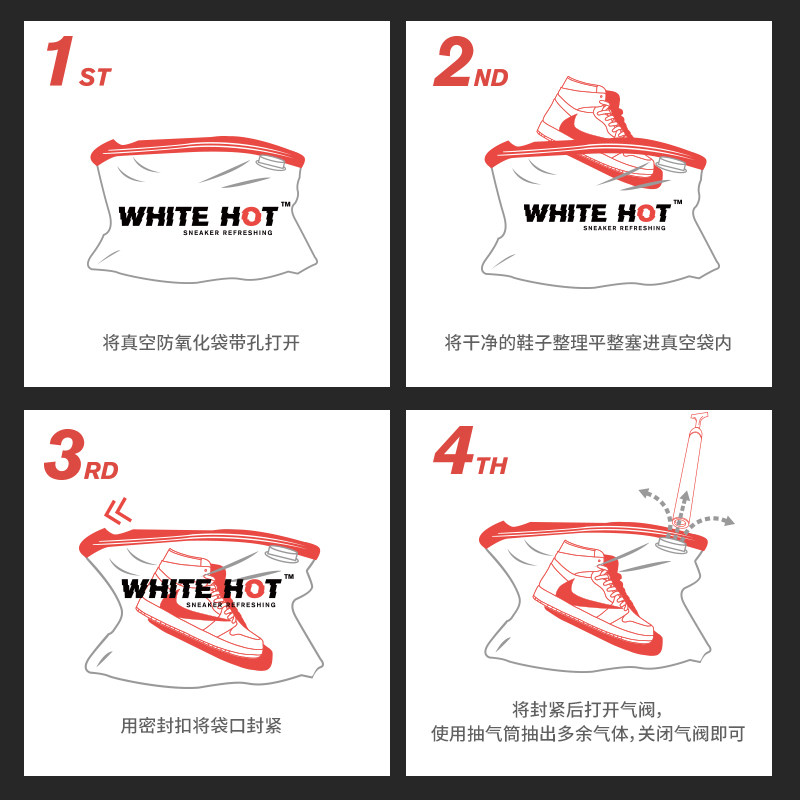 1ST

WHITE HOT™
SNEAKER REFRESHING

将真空防氧化袋带孔打开

2ND

WHITE HOT™
SNEAKER REFRESHING

将干净的鞋子整理平整塞进真空袋内

3RD

WHITE HOT™
SNEAKER REFRESHING

用密封扣将袋口封紧

4TH

将封紧后打开气阀,
使用抽气筒抽出多余气体,关闭气阀即可